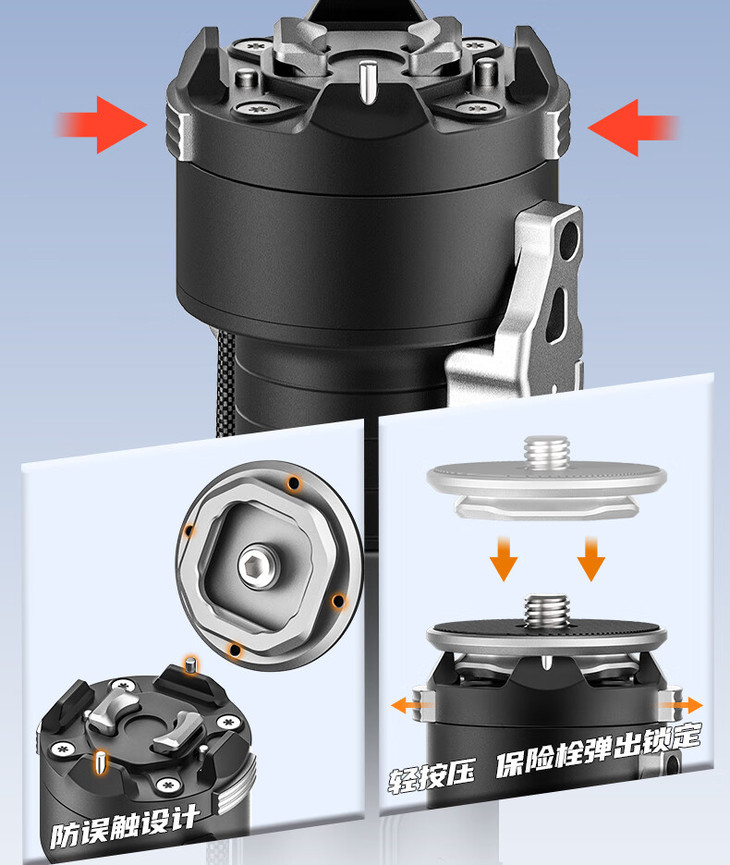 防误触设计

轻按压 保险栓弹出锁定