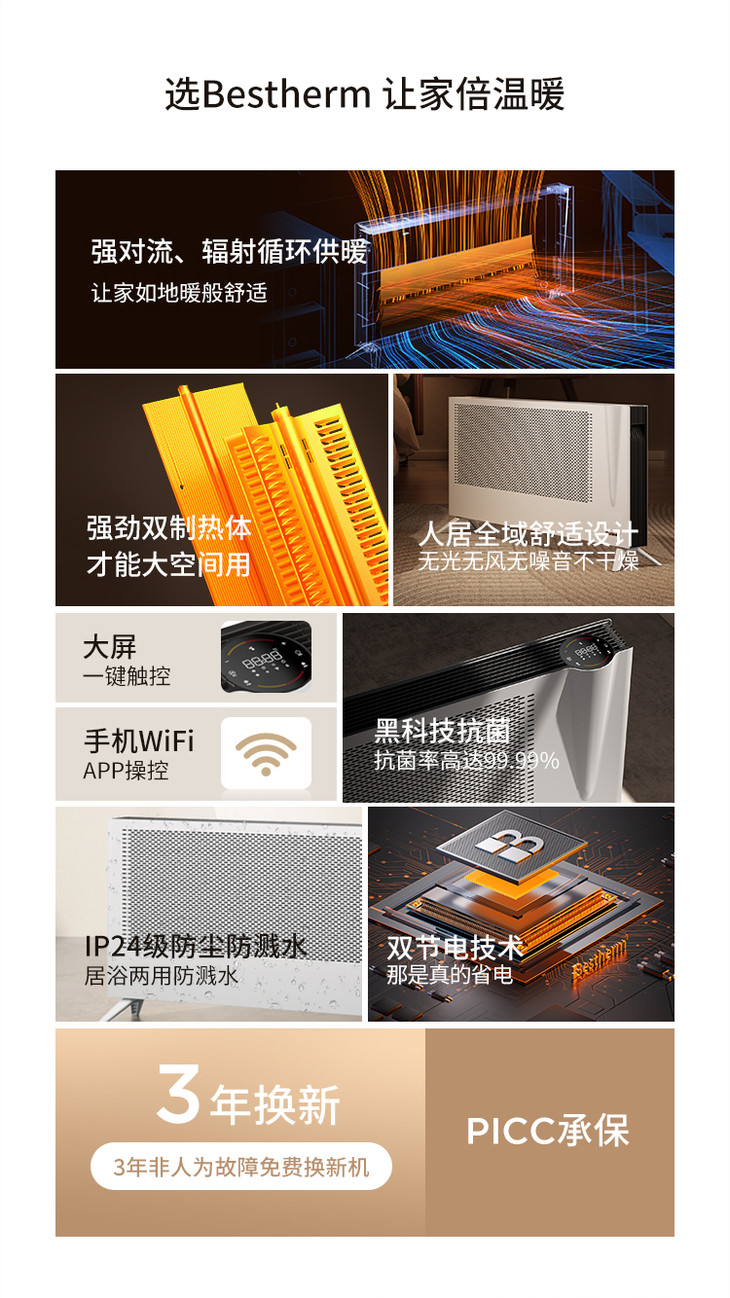 选Bestherm 让家倍温暖

强对流、辐射循环供暖
让家如地暖般舒适

强劲双制热体
才能大空间用

人居全域舒适设计
无光无风无噪音不干燥

大屏
一键触控

手机WiFi
APP操控

黑科技抗菌
抗菌率高达99.99%

IP24级防尘防溅水
居浴两用防溅水

双节电技术
那是真的省电

Bestherm

3年换新
3年非人为故障免费换新机

PICC承保