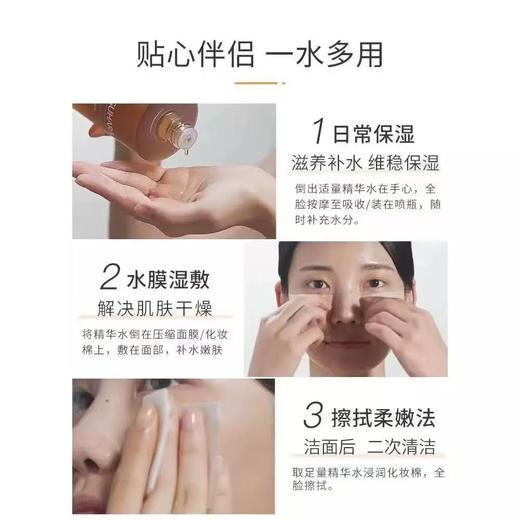 贴心伴侣 一水多用

1 日常保湿
滋养补水 维稳保湿
倒出适量精华水在手心，全脸按摩至吸收/装在喷瓶，随时补充水分。

2 水膜湿敷
解决肌肤干燥
将精华水倒在压缩面膜/化妆棉上，敷在面部，补水嫩肤

3 擦拭柔嫩法
洁面后 二次清洁
取足量精华水浸润化妆棉，全脸擦拭。