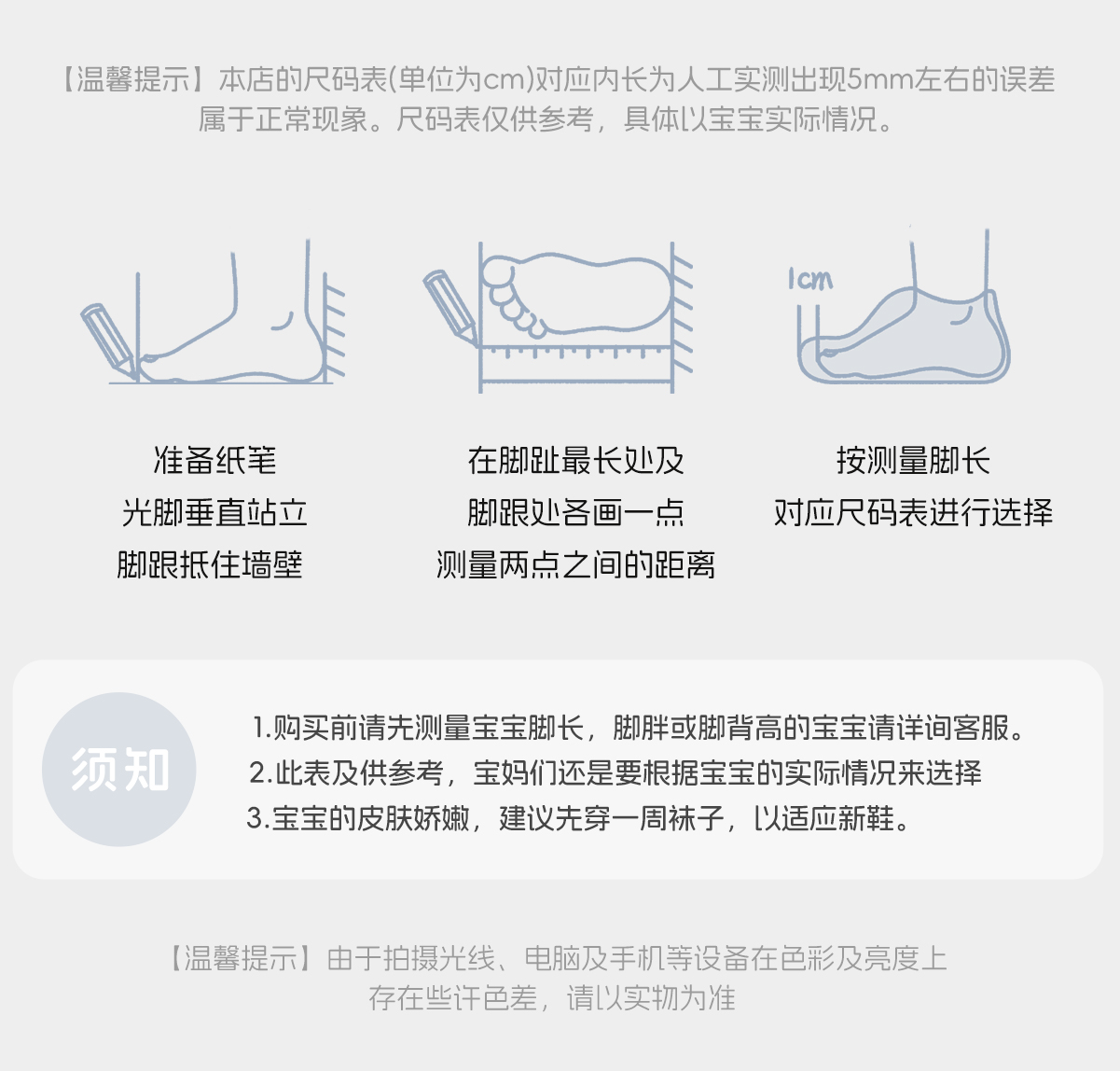 【温馨提示】本店的尺码表(单位为cm)对应内长为人工实测出现5mm左右的误差属于正常现象。尺码表仅供参考，具体以宝宝实际情况。

1cm

准备纸笔
光脚垂直站立
脚跟抵住墙壁

在脚趾最长处及
脚跟处各画一点
测量两点之间的距离

按测量脚长
对应尺码表进行选择

须知

1.购买前请先测量宝宝脚长，脚胖或脚背高的宝宝请详询客服。
2.此表及供参考，宝妈们还是要根据宝宝的实际情况来选择
3.宝宝的皮肤娇嫩，建议先穿一周袜子，以适应新鞋。

【温馨提示】由于拍摄光线、电脑及手机等设备在色彩及亮度上存在些许色差，请以实物为准