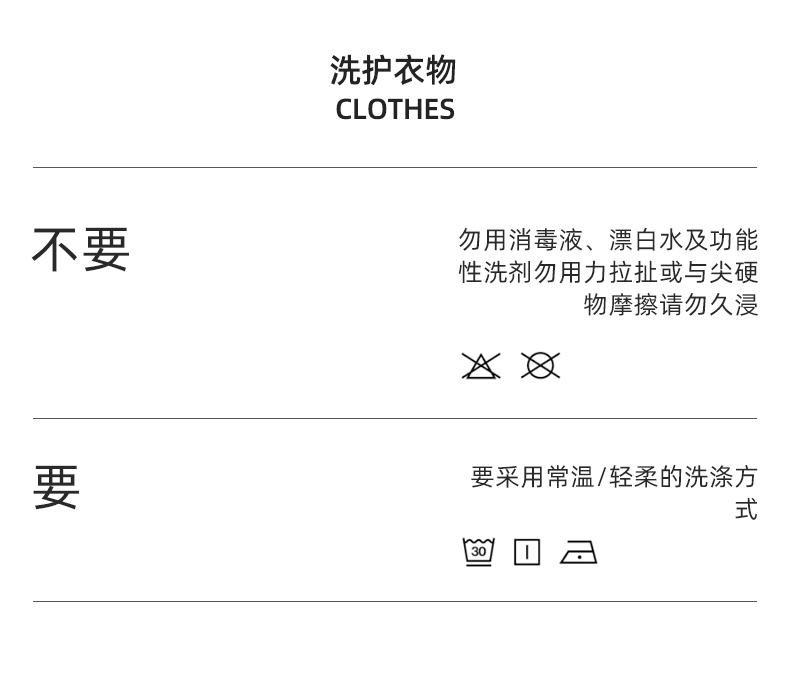 洗护衣物
CLOTHES

不要

勿用消毒液、漂白水及功能性洗剂勿用力拉扯或与尖硬物摩擦请勿久浸

要

要采用常温/轻柔的洗涤方式

30