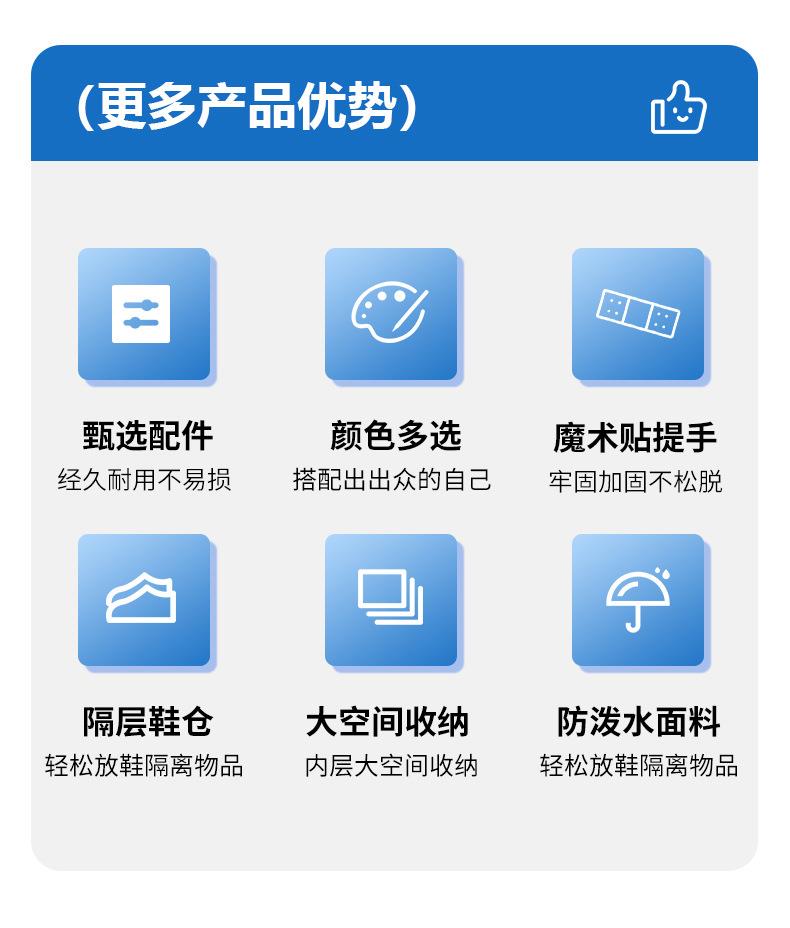 (更多产品优势)

甄选配件
经久耐用不易损

颜色多选
搭配出出众的自己

魔术贴提手
牢固加固不松脱

隔层鞋仓
轻松放鞋隔离物品

大空间收纳
内层大空间收纳

防泼水面料
轻松放鞋隔离物品