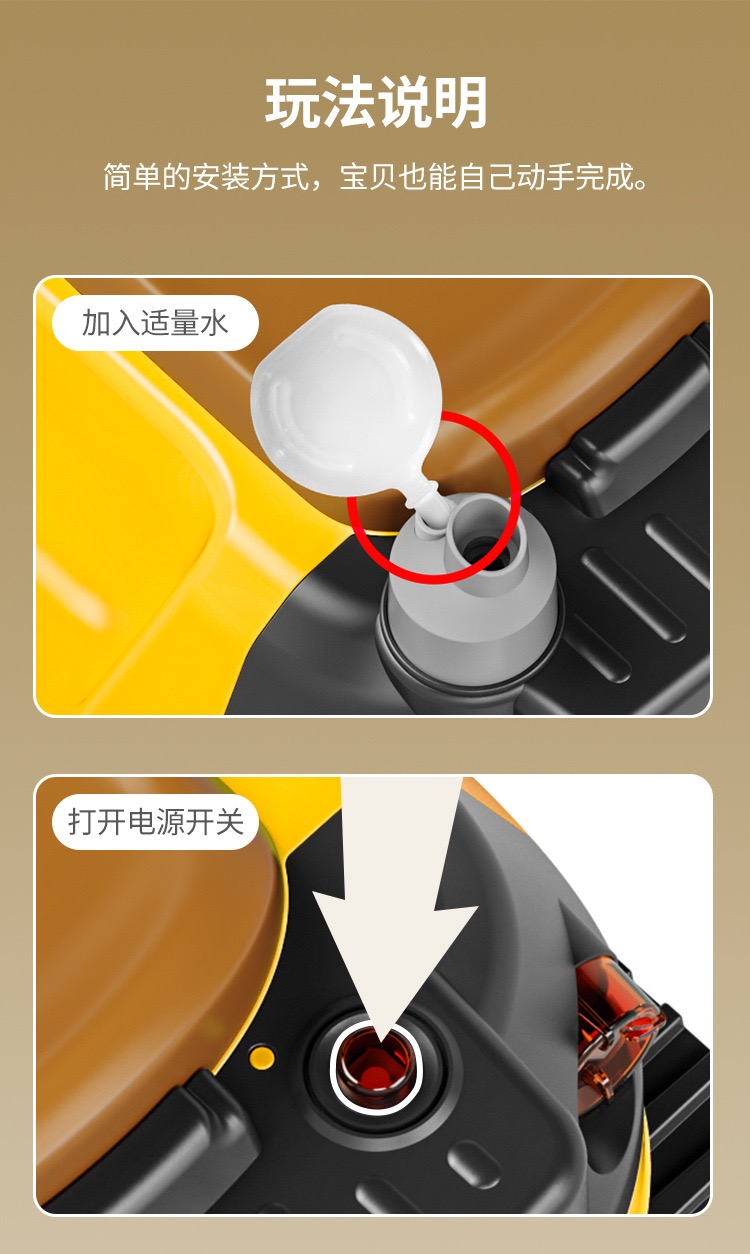 玩法说明

简单的安装方式，宝贝也能自己动手完成。

加入适量水

打开电源开关