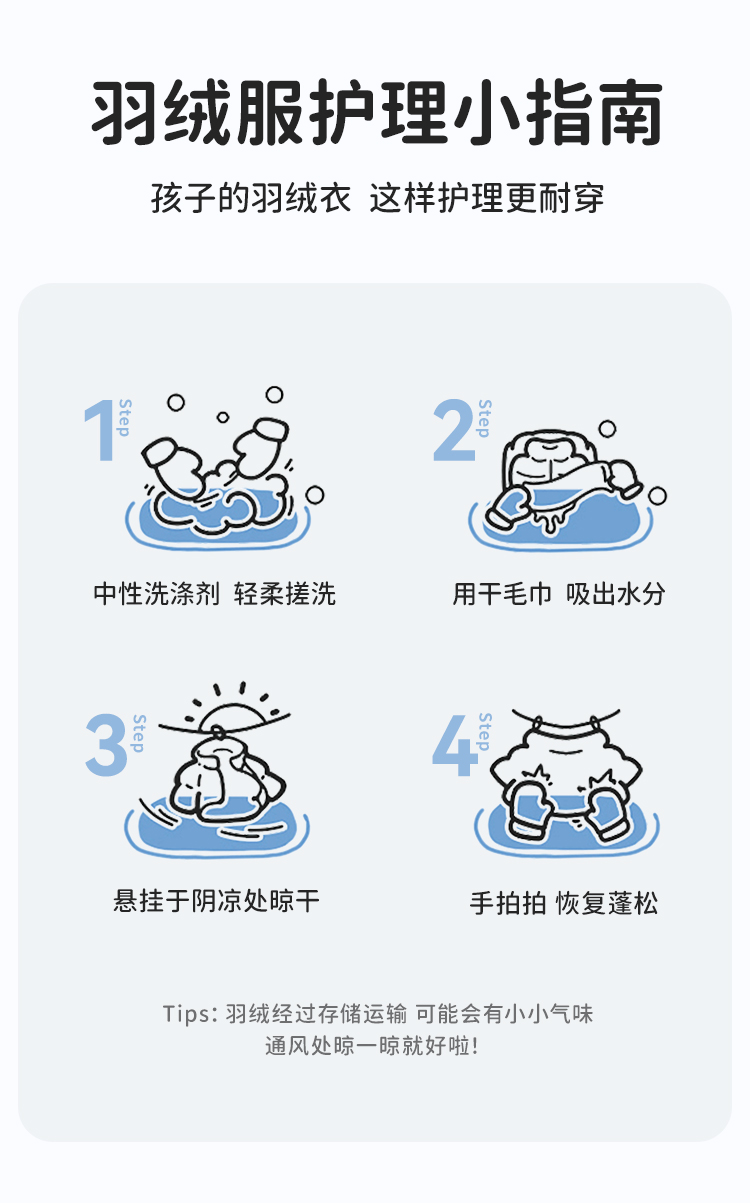 羽绒服护理小指南

孩子的羽绒衣 这样护理更耐穿

1 Step

中性洗涤剂 轻柔搓洗

2 Step

用干毛巾 吸出水分

3 Step

悬挂于阴凉处晾干

4 Step

手拍拍 恢复蓬松

Tips: 羽绒经过存储运输 可能会有小小气味
通风处晾一晾就好啦!