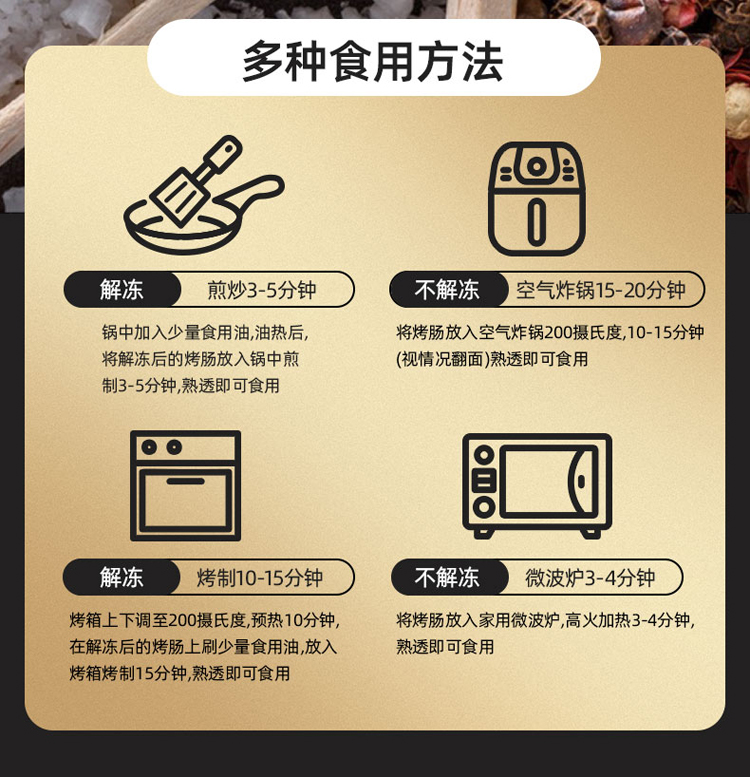 多种食用方法

解冻 煎炒3-5分钟

锅中加入少量食用油,油热后,将解冻后的烤肠放入锅中煎制3-5分钟,熟透即可食用

不解冻 空气炸锅15-20分钟

将烤肠放入空气炸锅200摄氏度,10-15分钟(视情况翻面)熟透即可食用

解冻 烤制10-15分钟

烤箱上下调至200摄氏度,预热10分钟,在解冻后的烤肠上刷少量食用油,放入烤箱烤制15分钟,熟透即可食用

不解冻 微波炉3-4分钟

将烤肠放入家用微波炉,高火加热3-4分钟,熟透即可食用