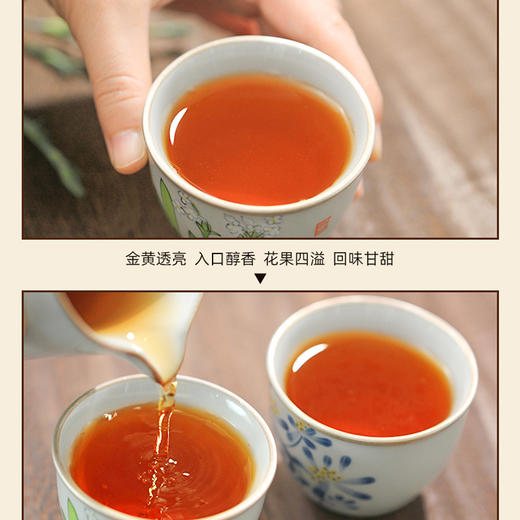 金黄透亮 入口醇香 花果四溢 回味甘甜