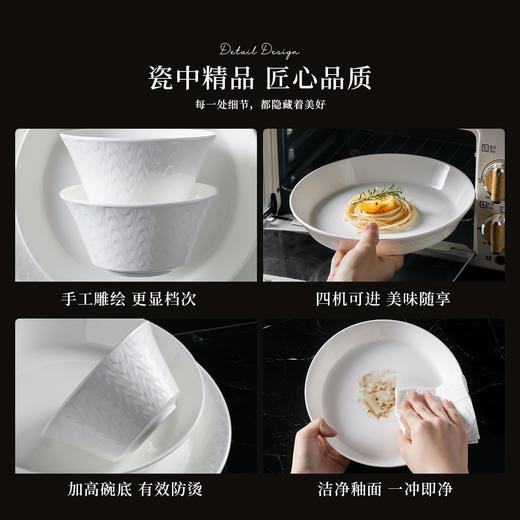 Detail Design

瓷中精品 匠心品质

每一处细节，都隐藏着美好

手工雕绘 更显档次

四机可进 美味随享

加高碗底 有效防烫

洁净釉面 一冲即净