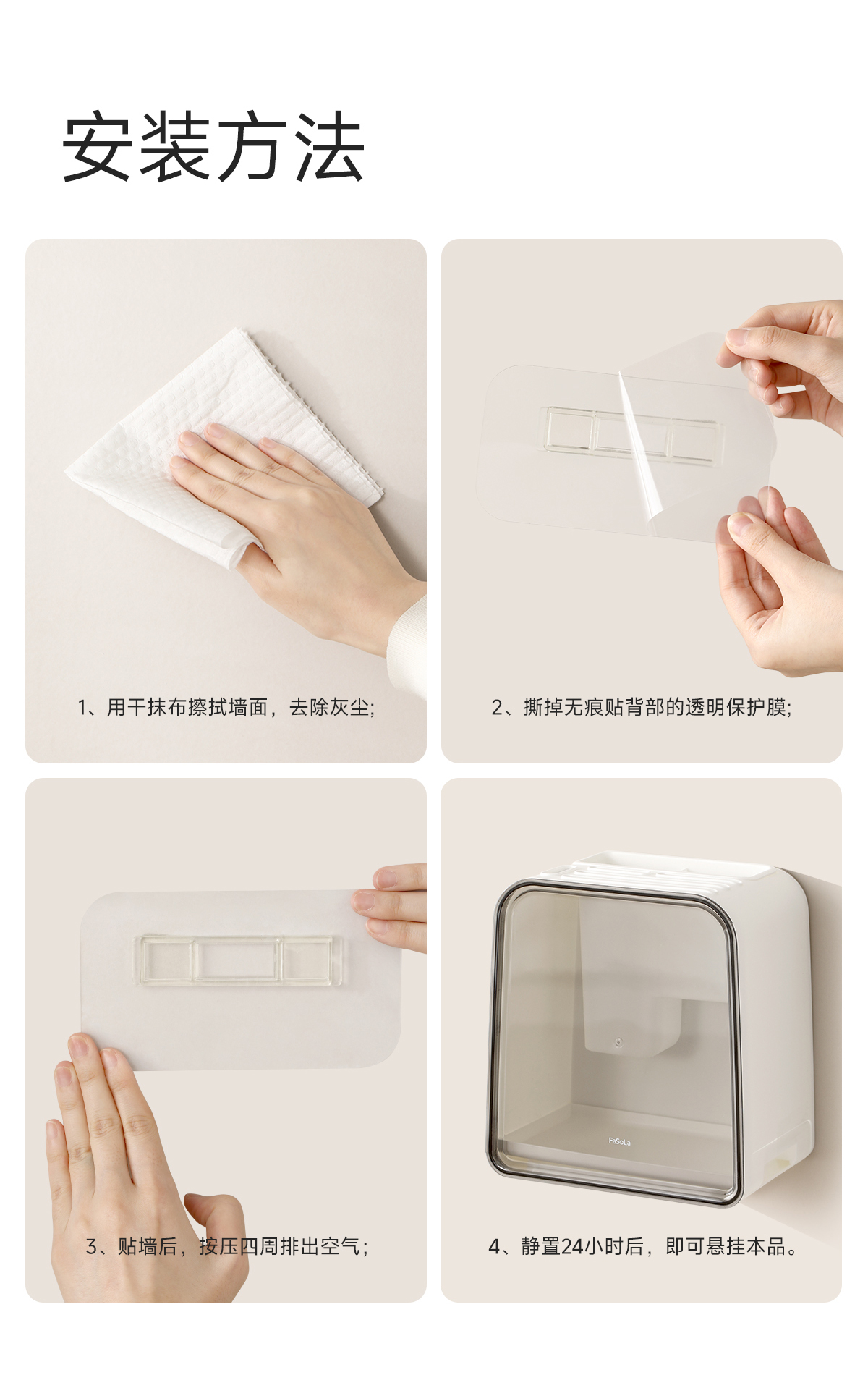 安装方法

1、用干抹布擦拭墙面，去除灰尘;

2、撕掉无痕贴背部的透明保护膜;

3、贴墙后，按压四周排出空气;

FaSoLa

4、静置24小时后，即可悬挂本品。