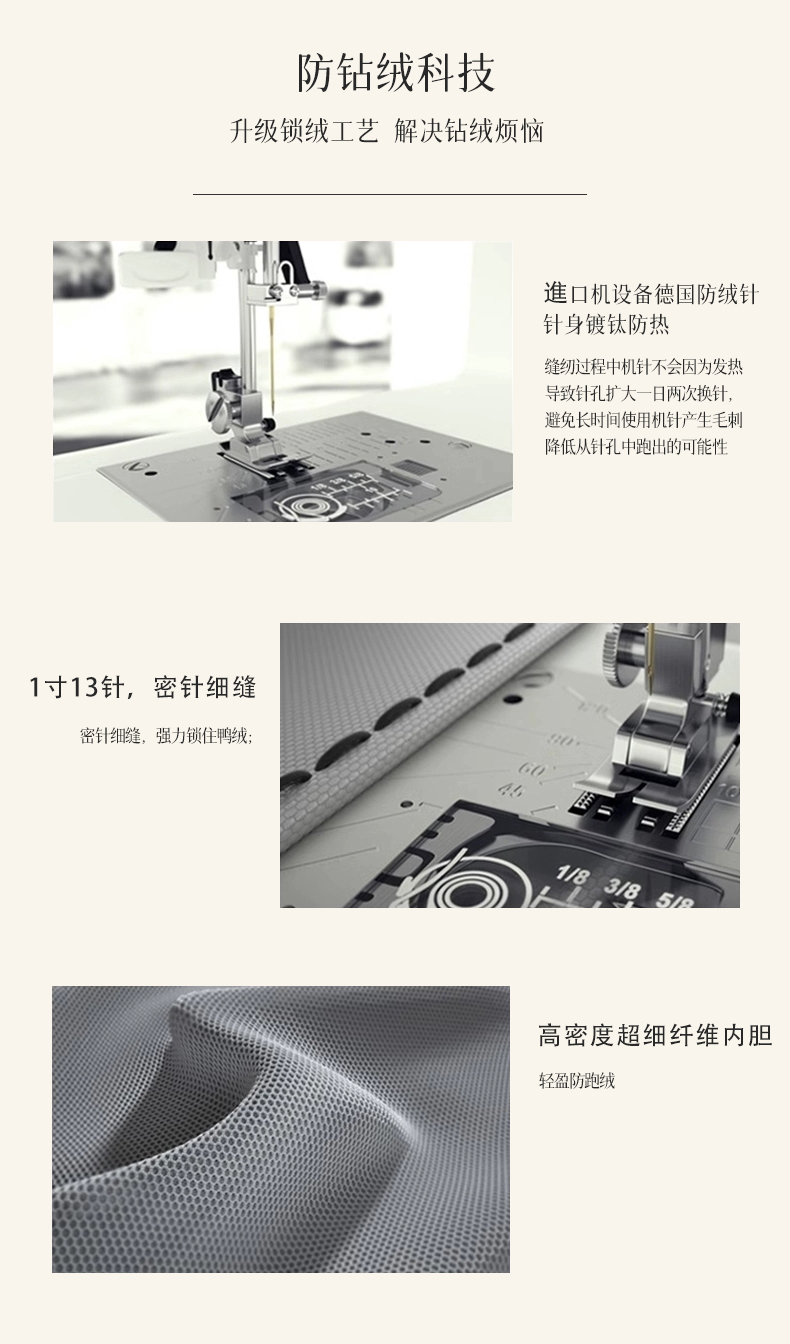 防钻绒科技

升级锁绒工艺 解决钻绒烦恼

進口机设备德国防绒针
针身镀钛防热

缝纫过程中机针不会因为发热
导致针孔扩大一日两次换针，
避免长时间使用机针产生毛刺
降低从针孔中跑出的可能性

1寸13针，密针细缝

密针细缝，强力锁住鸭绒；

90°

60

45

1/8 3/8 5/8

高密度超细纤维内胆

轻盈防跑绒