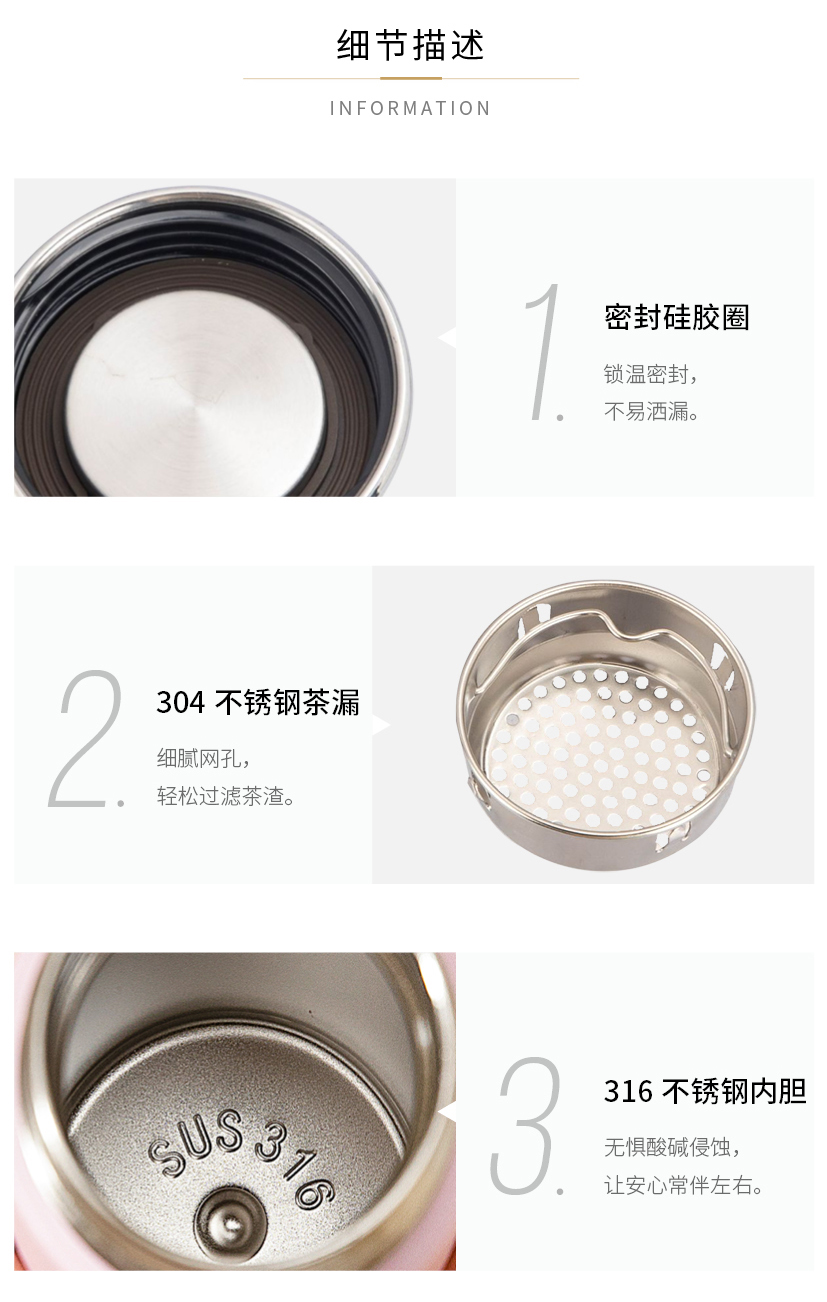 细节描述

INFORMATION

1.

密封硅胶圈

锁温密封，
不易洒漏。

2.

304 不锈钢茶漏

细腻网孔，
轻松过滤茶渣。

SUS 316

3.

316 不锈钢内胆

无惧酸碱侵蚀，
让安心常伴左右。