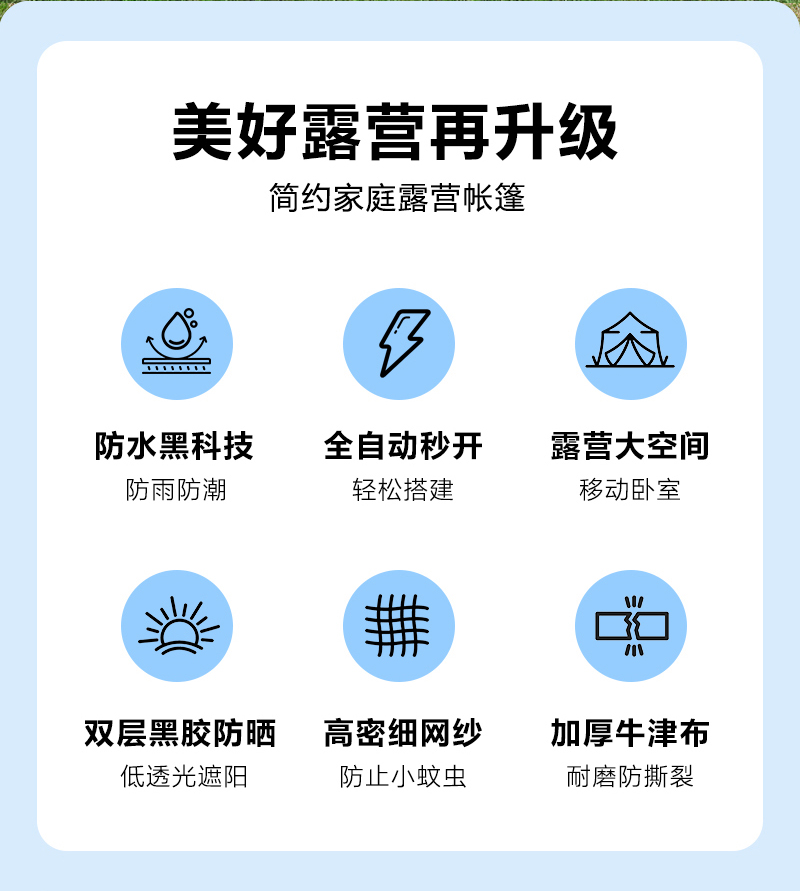 美好露营再升级

简约家庭露营帐篷

防水黑科技
防雨防潮

全自动秒开
轻松搭建

露营大空间
移动卧室

双层黑胶防晒
低透光遮阳

高密细网纱
防止小蚊虫

加厚牛津布
耐磨防撕裂