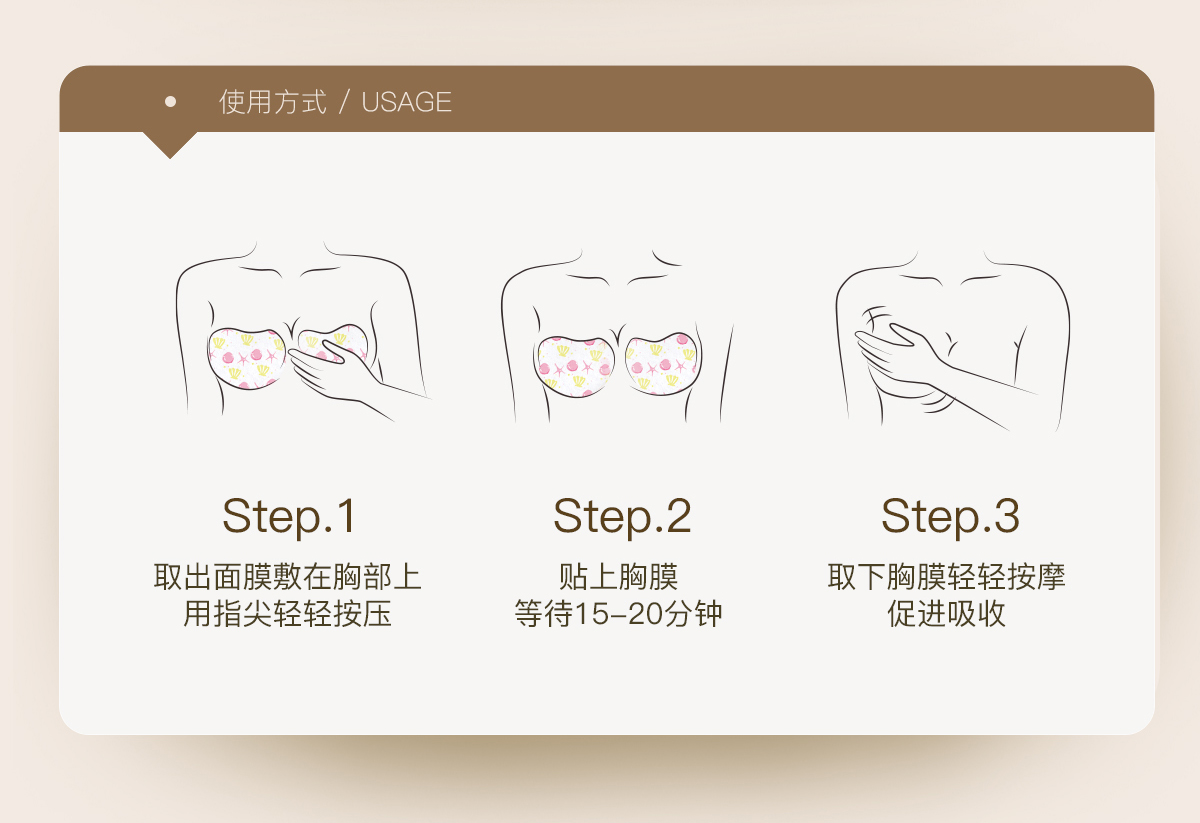 使用方式 / USAGE

Step.1
取出面膜敷在胸部上
用指尖轻轻按压

Step.2
贴上胸膜
等待15-20分钟

Step.3
取下胸膜轻轻按摩
促进吸收