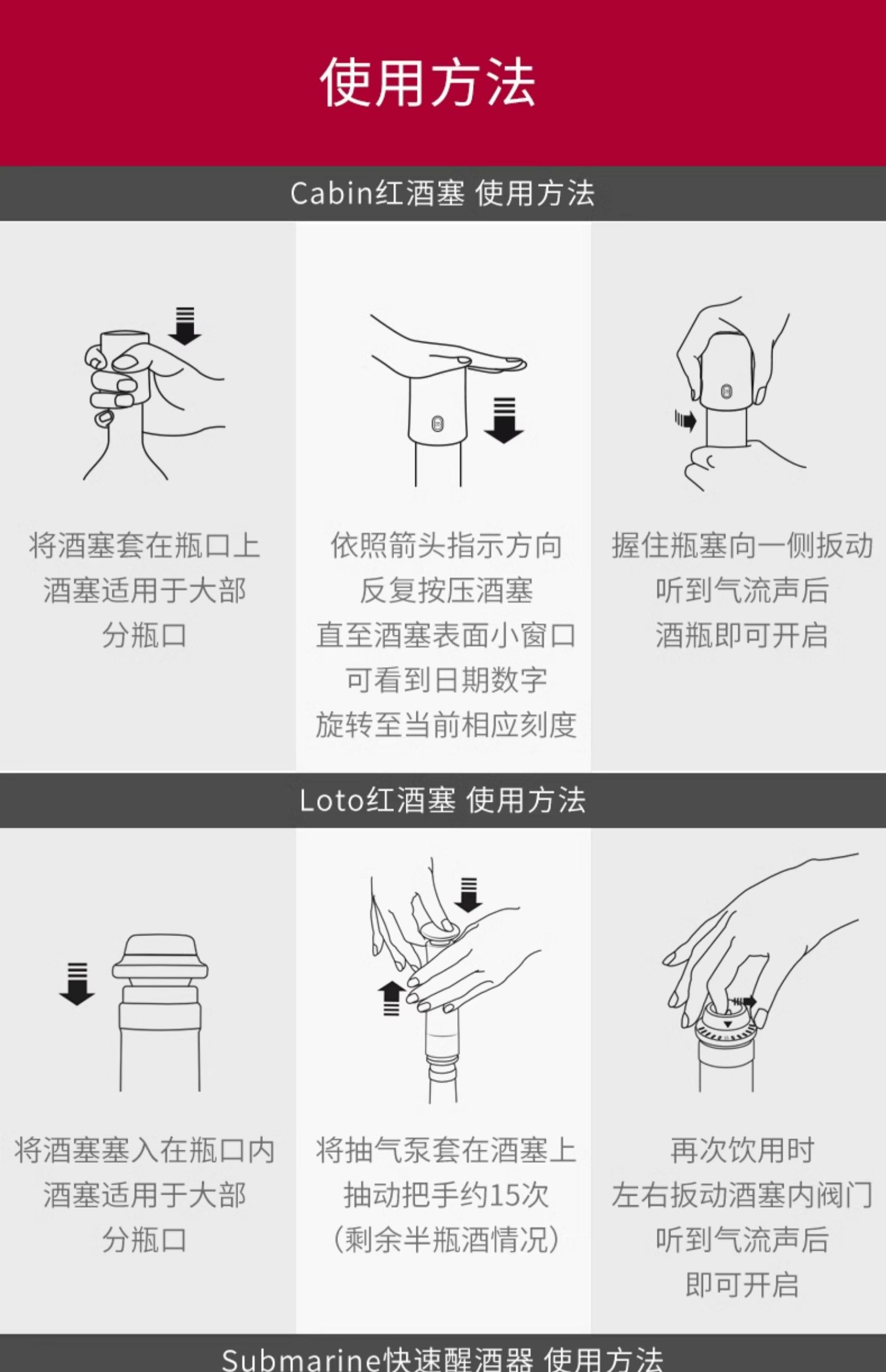 使用方法

Cabin红酒塞 使用方法

将酒塞套在瓶口上
酒塞适用于大部
分瓶口

依照箭头指示方向
反复按压酒塞
直至酒塞表面小窗口
可看到日期数字
旋转至当前相应刻度

握住瓶塞向一侧扳动
听到气流声后
酒瓶即可开启

Loto红酒塞 使用方法

将酒塞塞入在瓶口内
酒塞适用于大部
分瓶口

将抽气泵套在酒塞上
抽动把手约15次
（剩余半瓶酒情况）

再次饮用时
左右扳动酒塞内阀门
听到气流声后
即可开启

Submarine快速醒酒器 使用方法