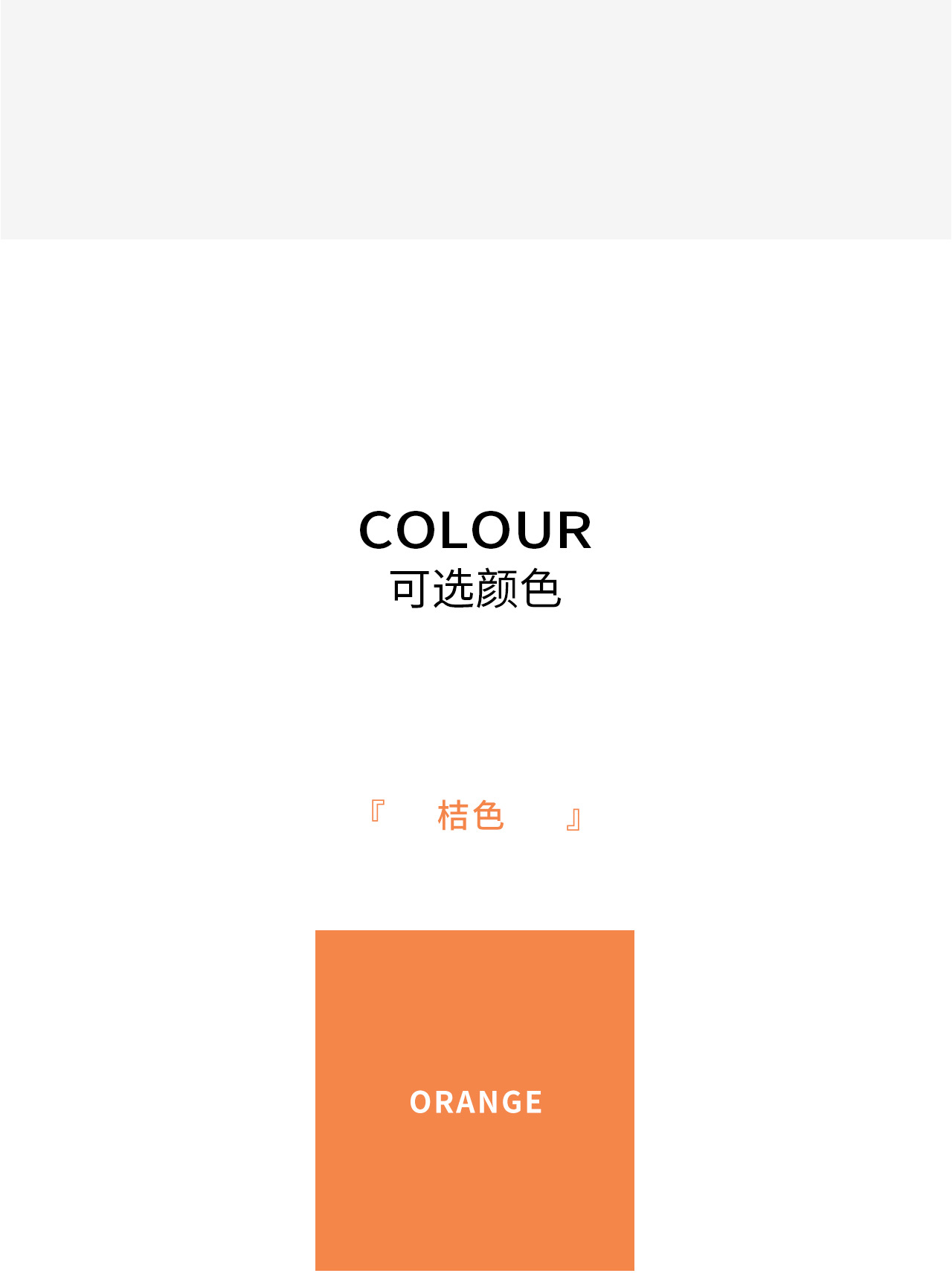 COLOUR
可选颜色

『 桔色 』

ORANGE