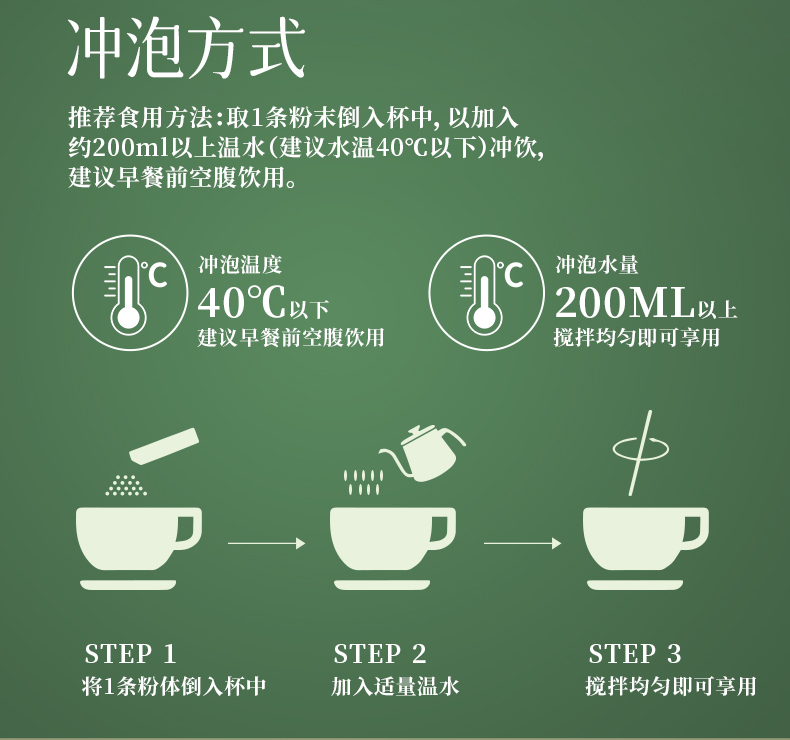 冲泡方式

推荐食用方法：取1条粉末倒入杯中，以加入约200ml以上温水（建议水温40℃以下）冲饮，建议早餐前空腹饮用。

°C

冲泡温度
40℃以下
建议早餐前空腹饮用

°C

冲泡水量
200ML以上
搅拌均匀即可享用

STEP 1
将1条粉体倒入杯中

STEP 2
加入适量温水

STEP 3
搅拌均匀即可享用