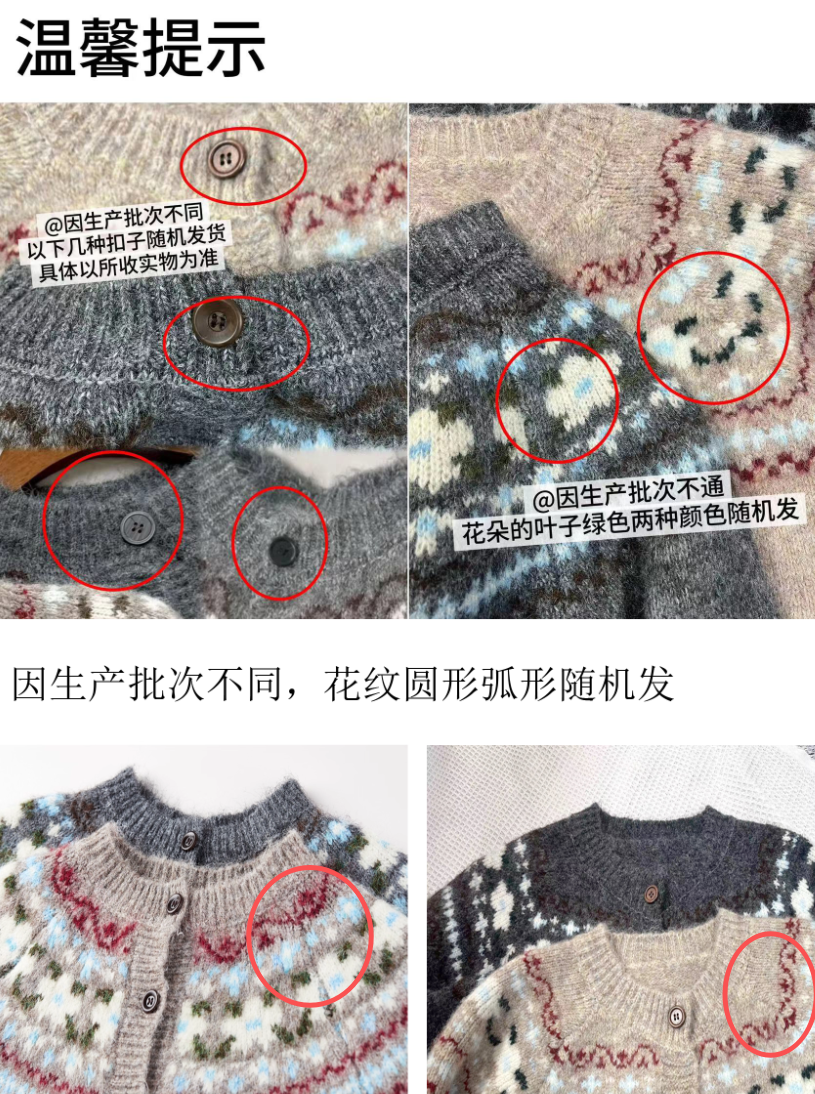 温馨提示

@因生产批次不同
以下几种扣子随机发货
具体以所收实物为准

@因生产批次不通
花朵的叶子绿色两种颜色随机发

因生产批次不同，花纹圆形弧形随机发