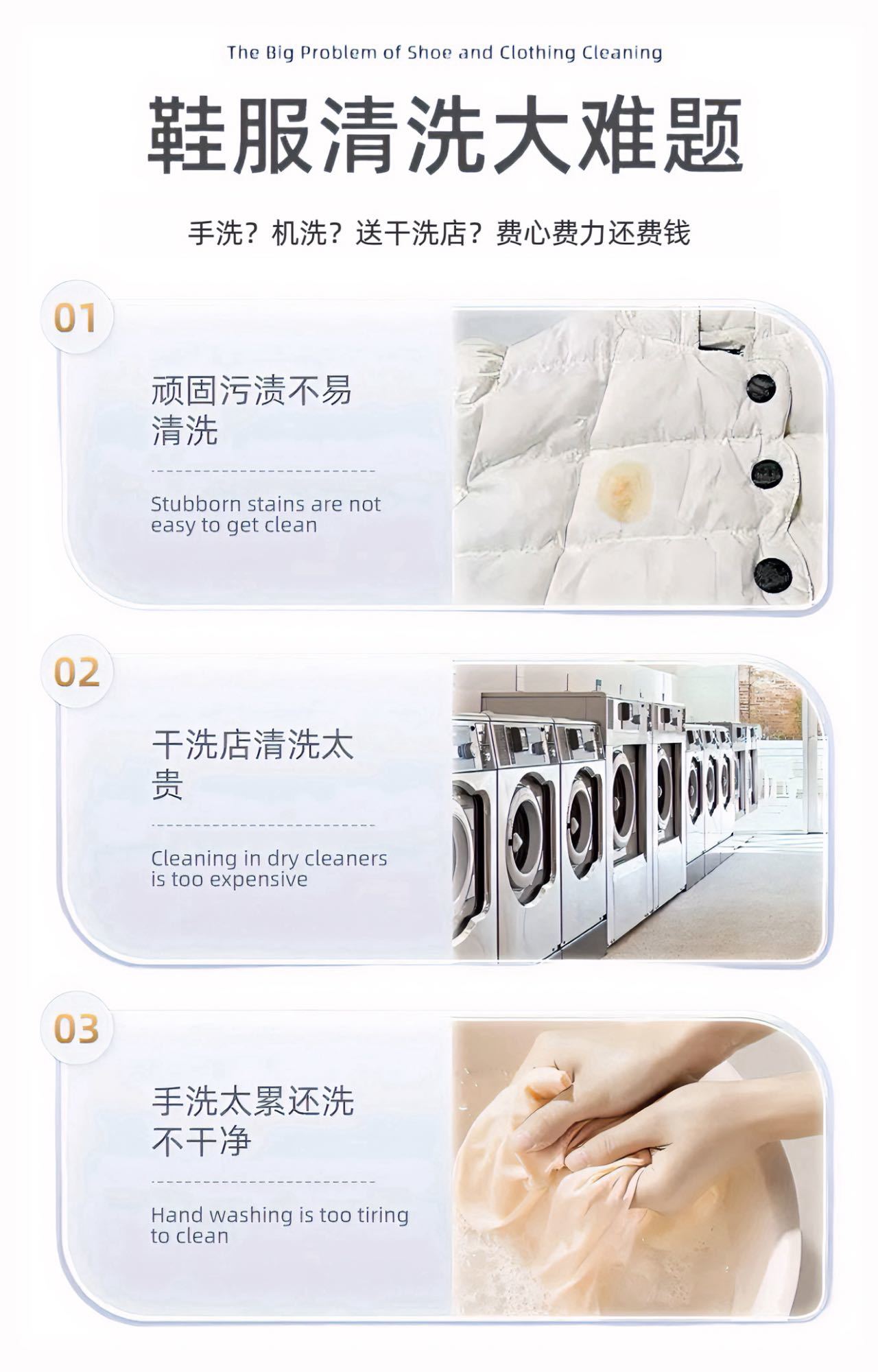 The Big Problem of Shoe and Clothing Cleaning

鞋服清洗大难题

手洗？机洗？送干洗店？费心费力还费钱

01

顽固污渍不易清洗

Stubborn stains are not easy to get clean

02

干洗店清洗太贵

Cleaning in dry cleaners is too expensive

03

手洗太累还洗不干净

Hand washing is too tiring to clean