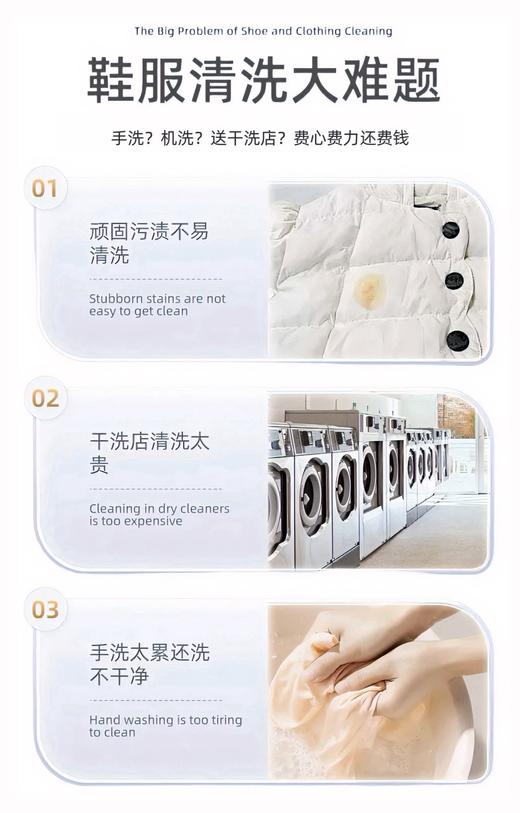 The Big Problem of Shoe and Clothing Cleaning

鞋服清洗大难题

手洗？机洗？送干洗店？费心费力还费钱

01

顽固污渍不易清洗

Stubborn stains are not easy to get clean

02

干洗店清洗太贵

Cleaning in dry cleaners is too expensive

03

手洗太累还洗不干净

Hand washing is too tiring to clean