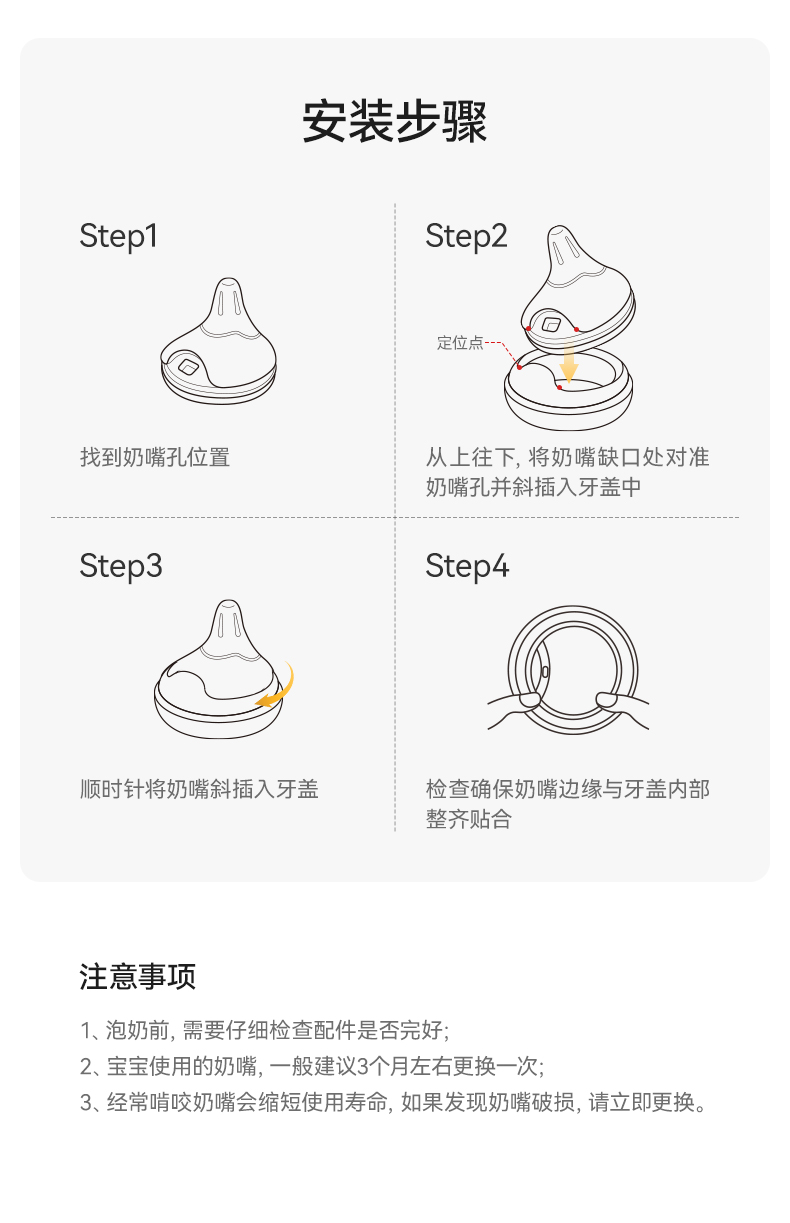 安装步骤

Step1

找到奶嘴孔位置

Step2

定位点

从上往下, 将奶嘴缺口处对准奶嘴孔并斜插入牙盖中

Step3

顺时针将奶嘴斜插入牙盖

Step4

检查确保奶嘴边缘与牙盖内部整齐贴合

注意事项

1、泡奶前, 需要仔细检查配件是否完好;

2、宝宝使用的奶嘴, 一般建议3个月左右更换一次;

3、经常啃咬奶嘴会缩短使用寿命, 如果发现奶嘴破损, 请立即更换。