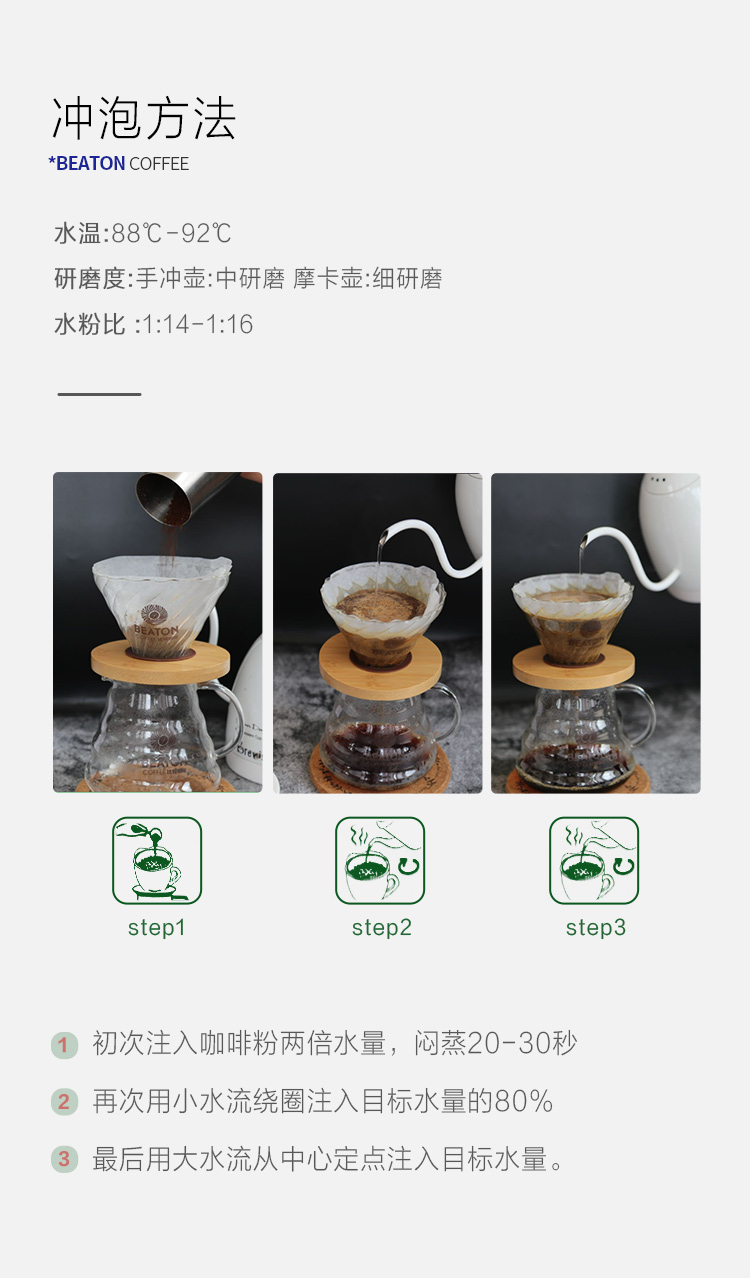 冲泡方法
*BEATON COFFEE

水温:88℃-92℃
研磨度:手冲壶:中研磨 摩卡壶:细研磨
水粉比 :1:14-1:16

BEATON

step1
step2
step3

1 初次注入咖啡粉两倍水量，闷蒸20-30秒
2 再次用小水流绕圈注入目标水量的80%
3 最后用大水流从中心定点注入目标水量。