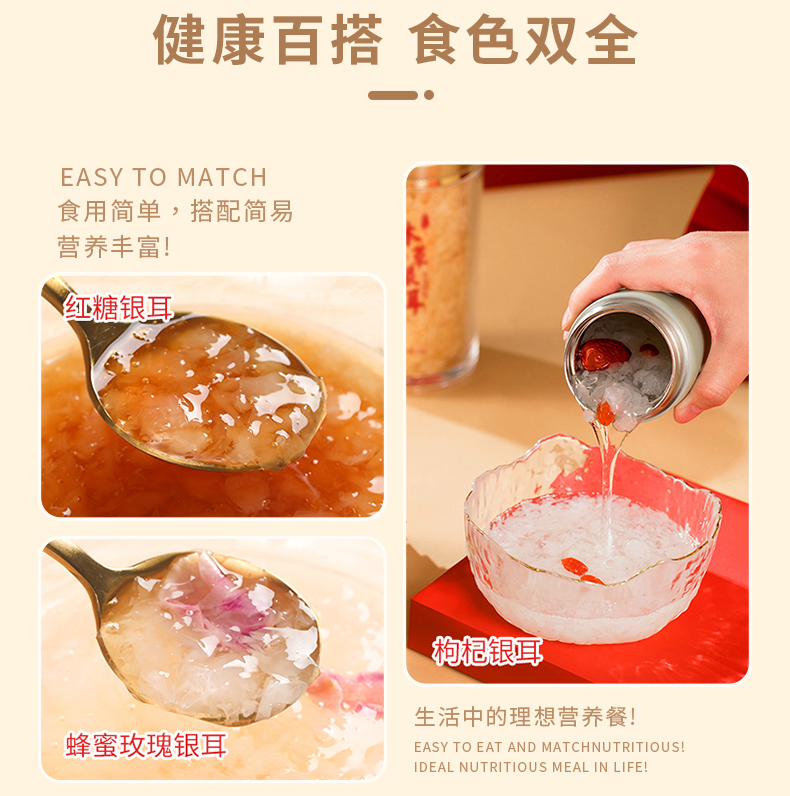 健康百搭 食色双全

EASY TO MATCH
食用简单，搭配简易
营养丰富!

红糖银耳

蜂蜜玫瑰银耳

枸杞银耳

生活中的理想营养餐!
EASY TO EAT AND MATCHNUTRITIOUS!
IDEAL NUTRITIOUS MEAL IN LIFE!