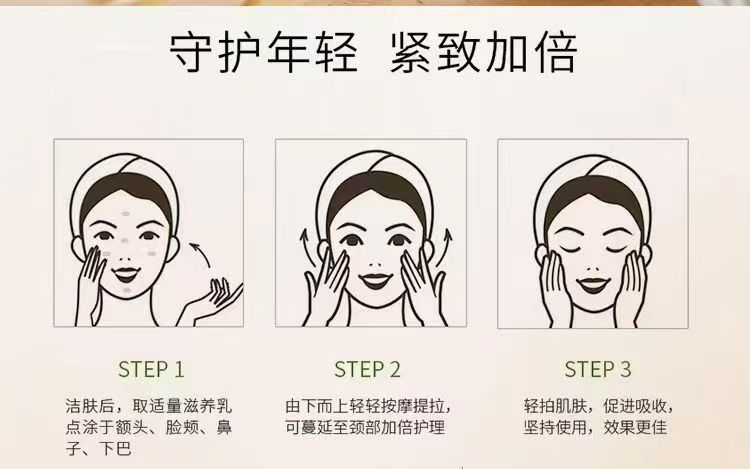 守护年轻 紧致加倍

STEP 1
洁肤后，取适量滋养乳点涂于额头、脸颊、鼻子、下巴

STEP 2
由下而上轻轻按摩提拉，可蔓延至颈部加倍护理

STEP 3
轻拍肌肤，促进吸收，坚持使用，效果更佳