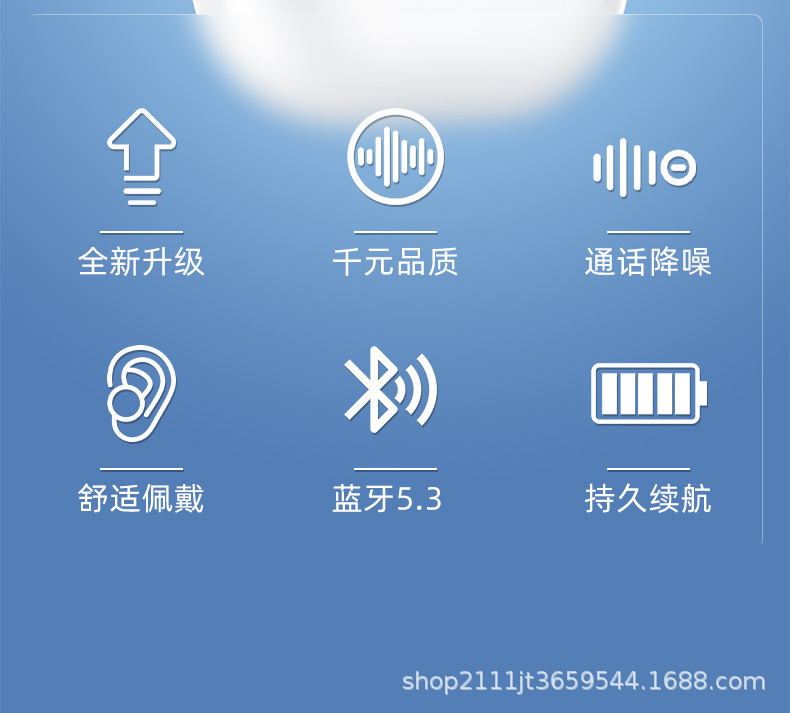 全新升级

千元品质

通话降噪

舒适佩戴

蓝牙5.3

持久续航

shop2111jt3659544.1688.com