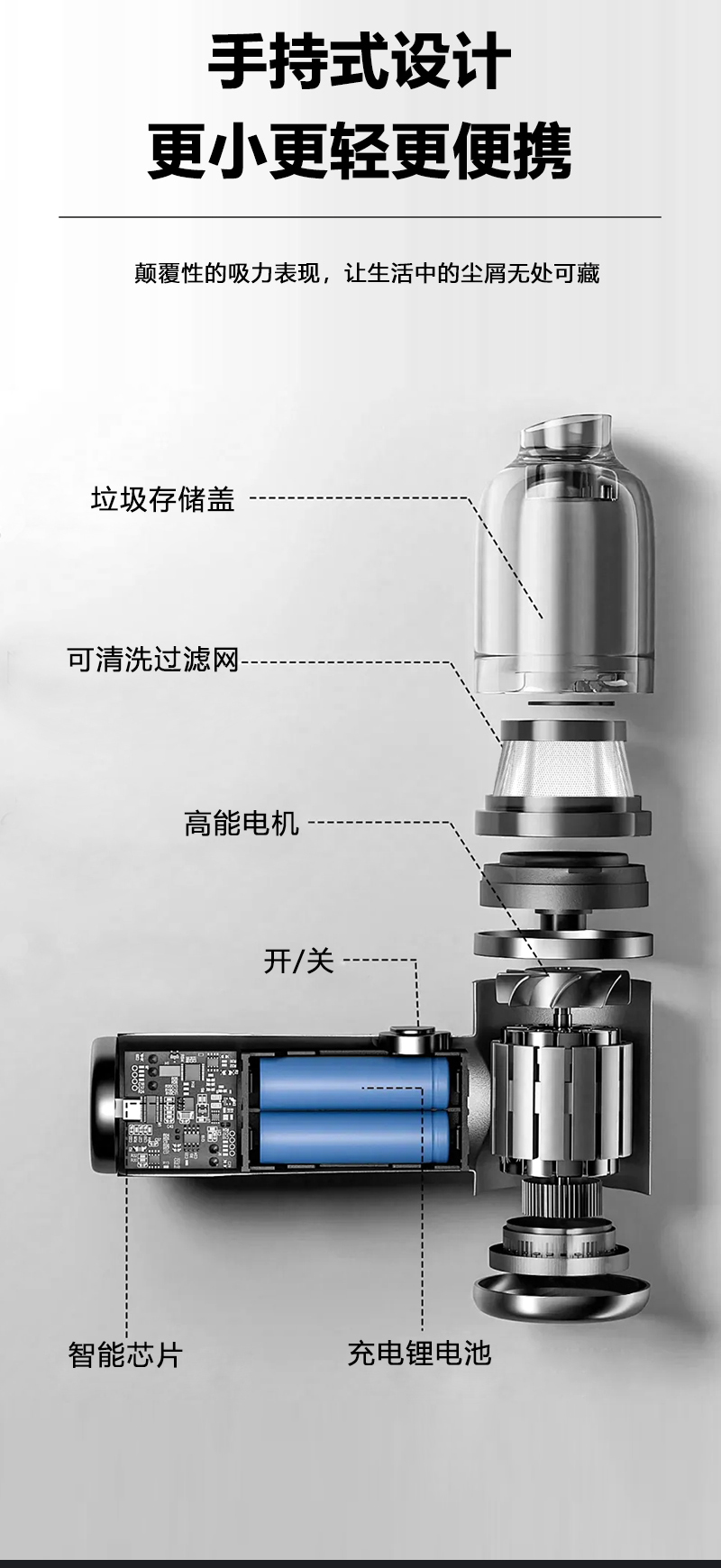 手持式设计
更小更轻更便携

颠覆性的吸力表现，让生活中的尘屑无处可藏

垃圾存储盖

可清洗过滤网

高能电机

开/关

智能芯片

充电锂电池