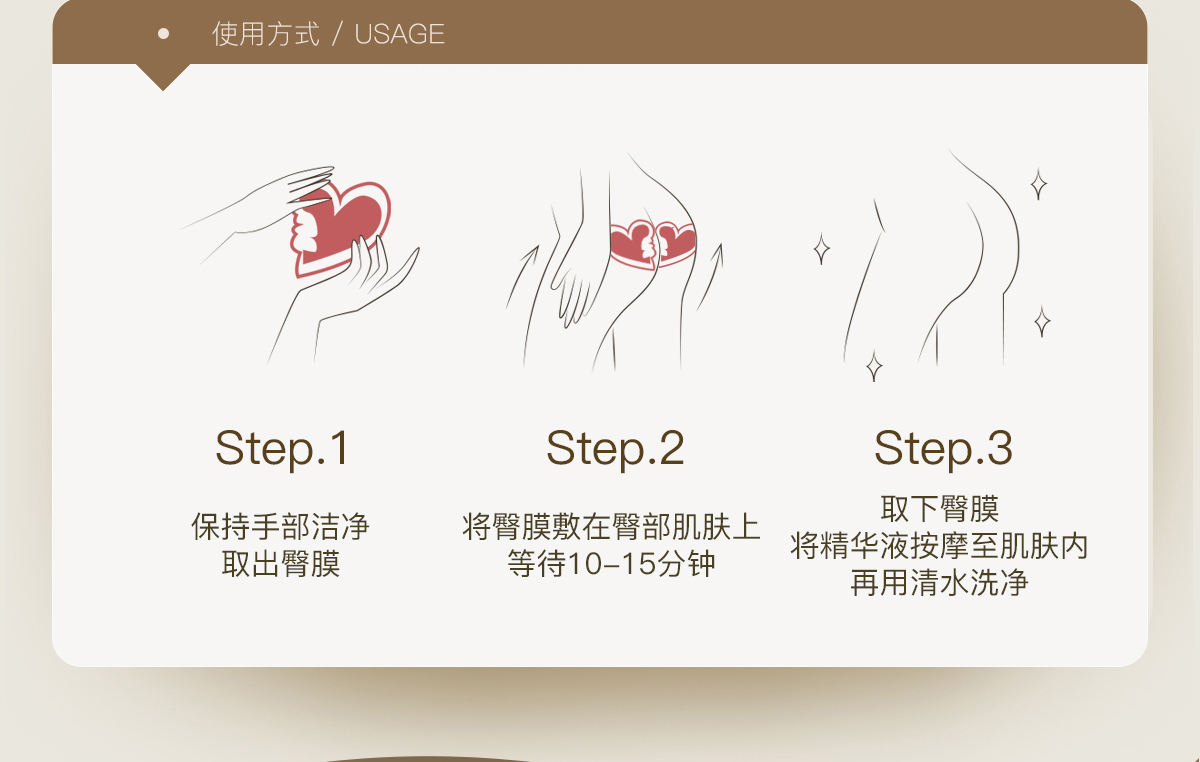 使用方式 / USAGE

Step.1

保持手部洁净
取出臀膜

Step.2

将臀膜敷在臀部肌肤上
等待10-15分钟

Step.3

取下臀膜
将精华液按摩至肌肤内
再用清水洗净