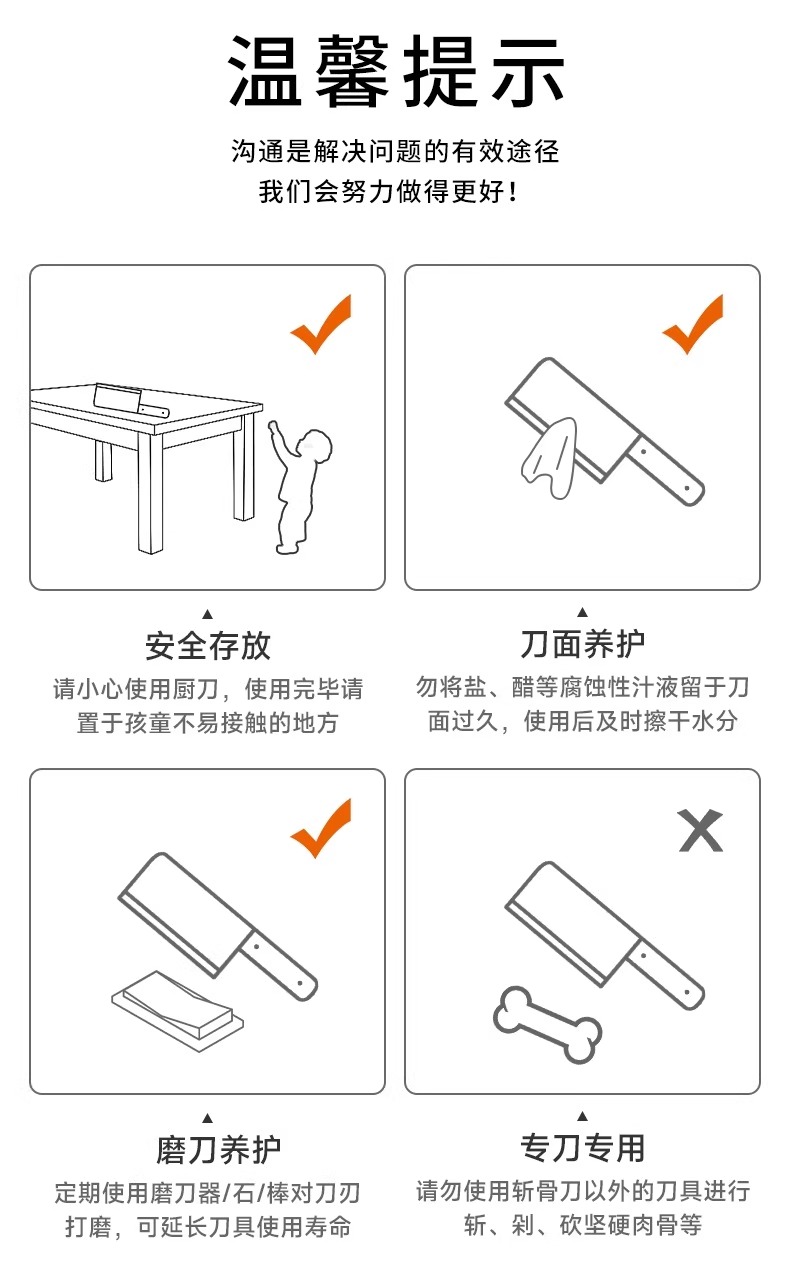 温馨提示

沟通是解决问题的有效途径
我们会努力做得更好！

安全存放

请小心使用厨刀，使用完毕请置于孩童不易接触的地方

刀面养护

勿将盐、醋等腐蚀性汁液留于刀面过久，使用后及时擦干水分

磨刀养护

定期使用磨刀器/石/棒对刀刃打磨，可延长刀具使用寿命

专刀专用

请勿使用斩骨刀以外的刀具进行斩、剁、砍坚硬肉骨等