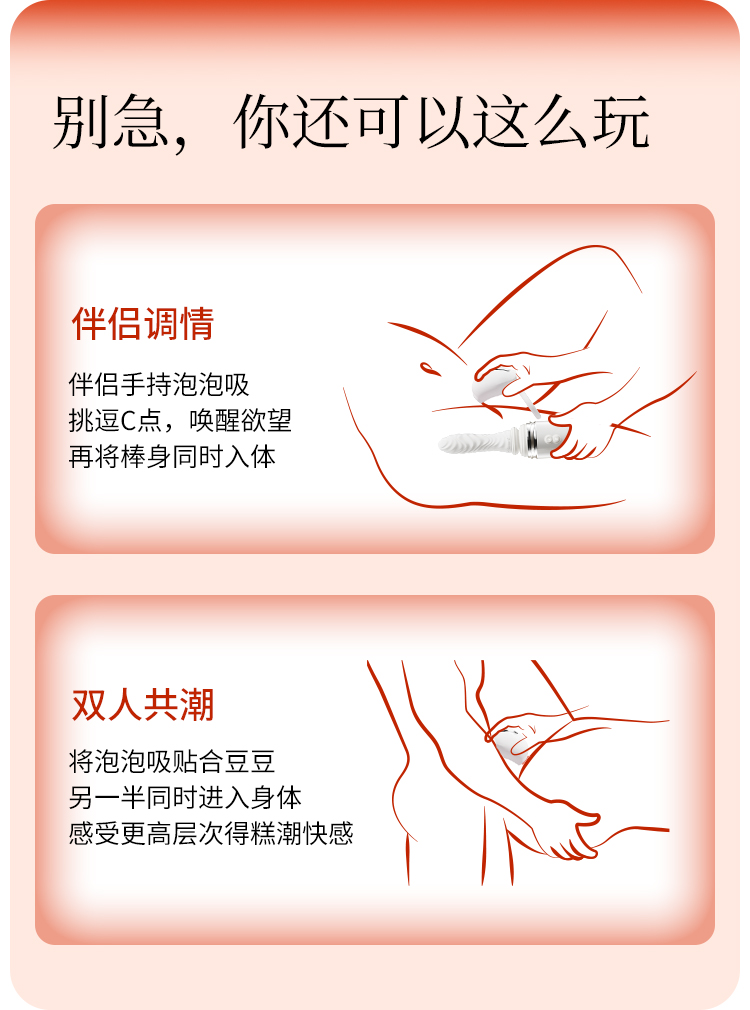 别急，你还可以这么玩

伴侣调情

伴侣手持泡泡吸
挑逗C点，唤醒欲望
再将棒身同时入体

双人共潮

将泡泡吸贴合豆豆
另一半同时进入身体
感受更高层次得糕潮快感