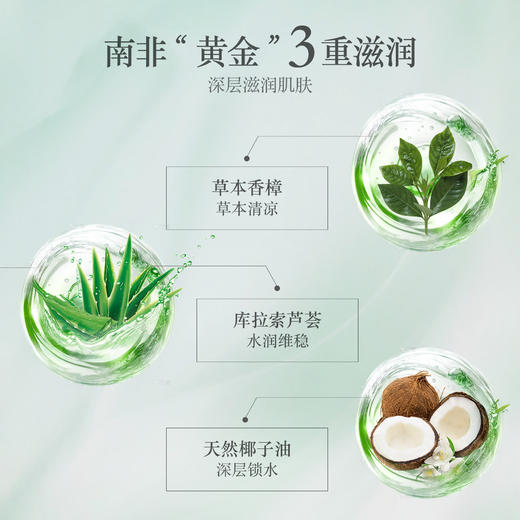 南非“黄金”3重滋润
深层滋润肌肤

草本香樟
草本清凉

库拉索芦荟
水润维稳

天然椰子油
深层锁水