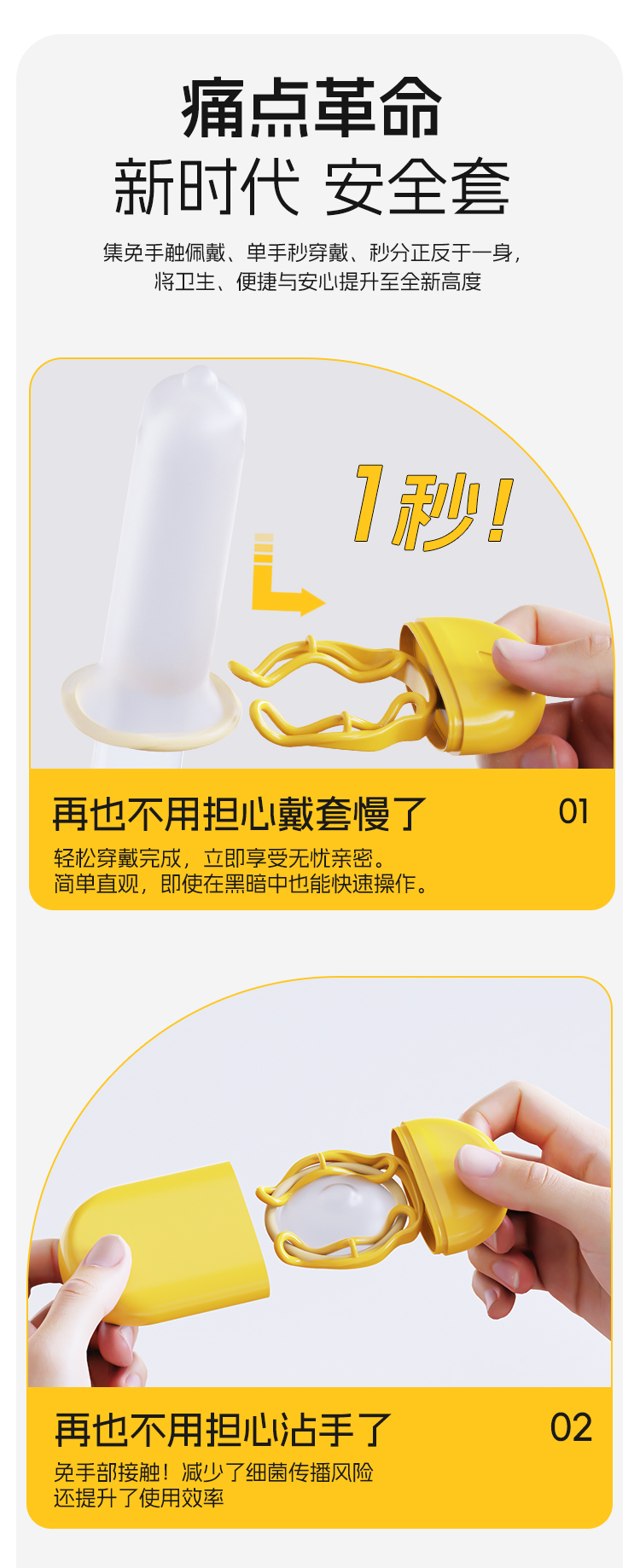 痛点革命
新时代 安全套

集免手触佩戴、单手秒穿戴、秒分正反于一身，将卫生、便捷与安心提升至全新高度

1秒！

再也不用担心戴套慢了

01

轻松穿戴完成，立即享受无忧亲密。
简单直观，即使在黑暗中也能快速操作。

再也不用担心沾手了

02

免手部接触！减少了细菌传播风险
还提升了使用效率