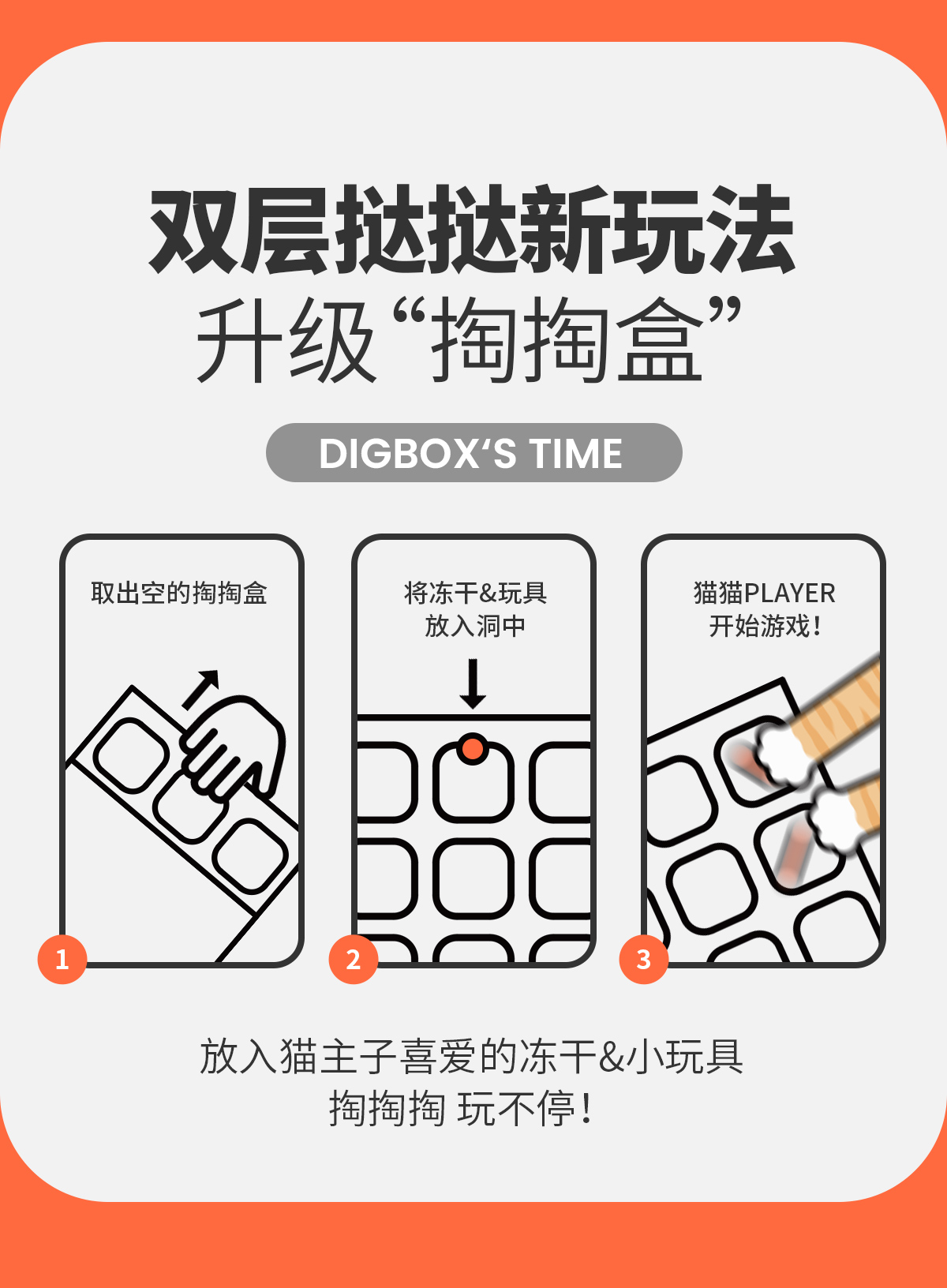 双层挞挞新玩法
升级“掏掏盒”

DIGBOX‘S TIME

取出空的掏掏盒

1

将冻干&玩具
放入洞中

2

猫猫PLAYER
开始游戏！

3

放入猫主子喜爱的冻干&小玩具
掏掏掏 玩不停！