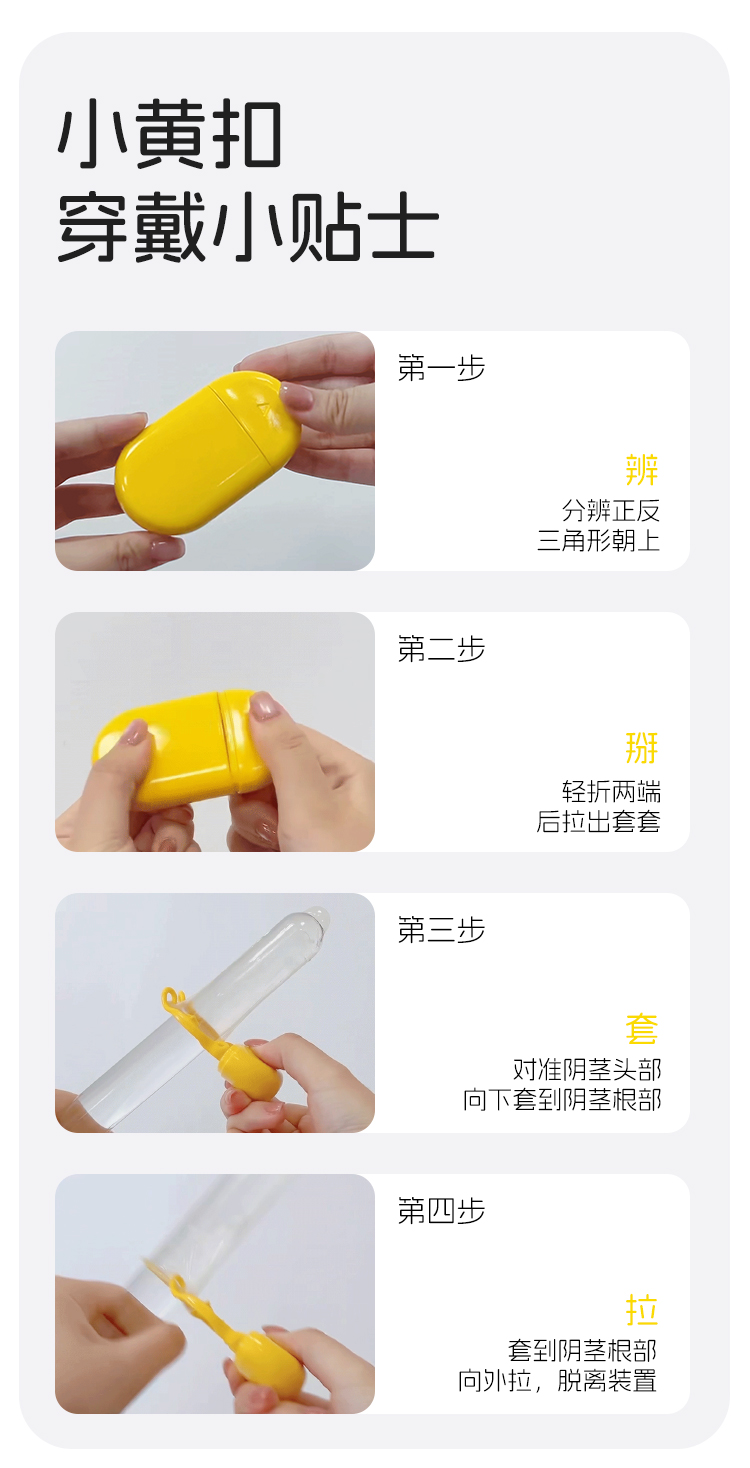 小黄扣
穿戴小贴士

第一步

辨
分辨正反
三角形朝上

第二步

掰
轻折两端
后拉出套套

第三步

套
对准阴茎头部
向下套到阴茎根部

第四步

拉
套到阴茎根部
向外拉，脱离装置