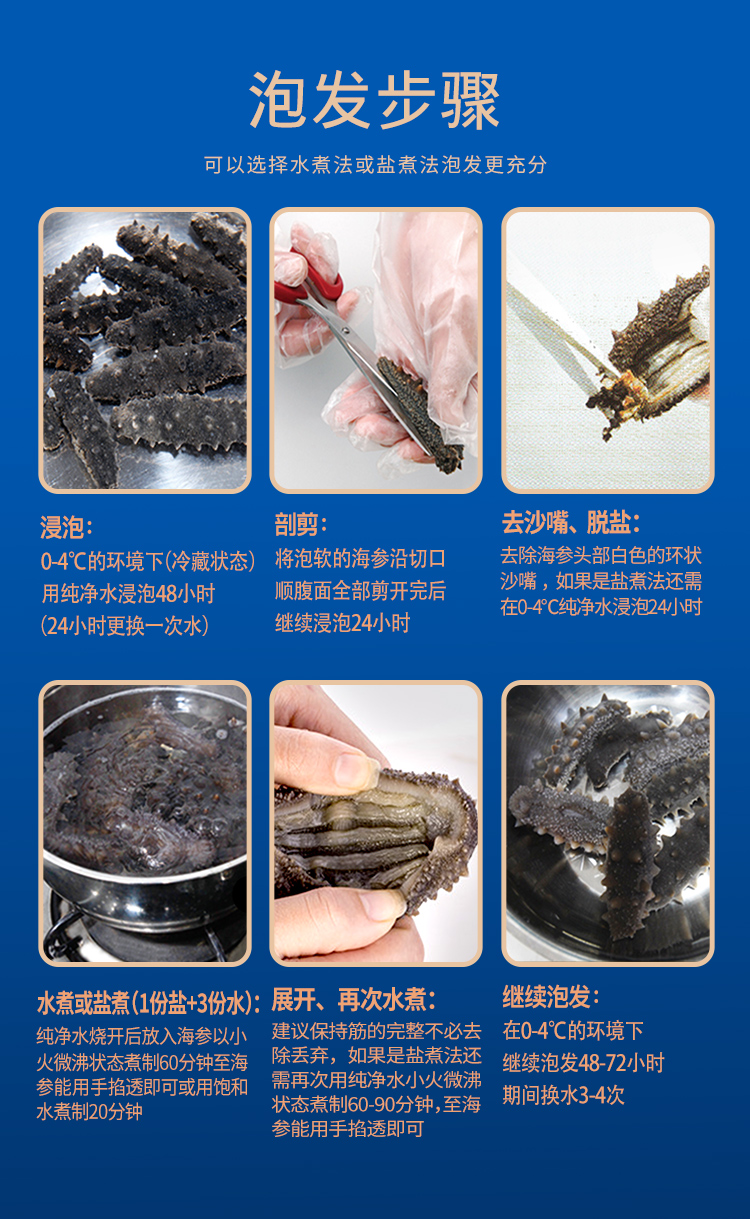 泡发步骤

可以选择水煮法或盐煮法泡发更充分

浸泡：
0-4℃的环境下(冷藏状态)
用纯净水浸泡48小时
(24小时更换一次水)

剖剪：
将泡软的海参沿切口
顺腹面全部剪开完后
继续浸泡24小时

去沙嘴、脱盐：
去除海参头部白色的环状沙嘴，如果是盐煮法还需在0-4℃纯净水浸泡24小时

水煮或盐煮(1份盐+3份水)：
纯净水烧开后放入海参以小火微沸状态煮制60分钟至海参能用手掐透即可或用饱和水煮制20分钟

展开、再次水煮：
建议保持筋的完整不必去除丢弃，如果是盐煮法还需再次用纯净水小火微沸状态煮制60-90分钟，至海参能用手掐透即可

继续泡发：
在0-4℃的环境下
继续泡发48-72小时
期间换水3-4次