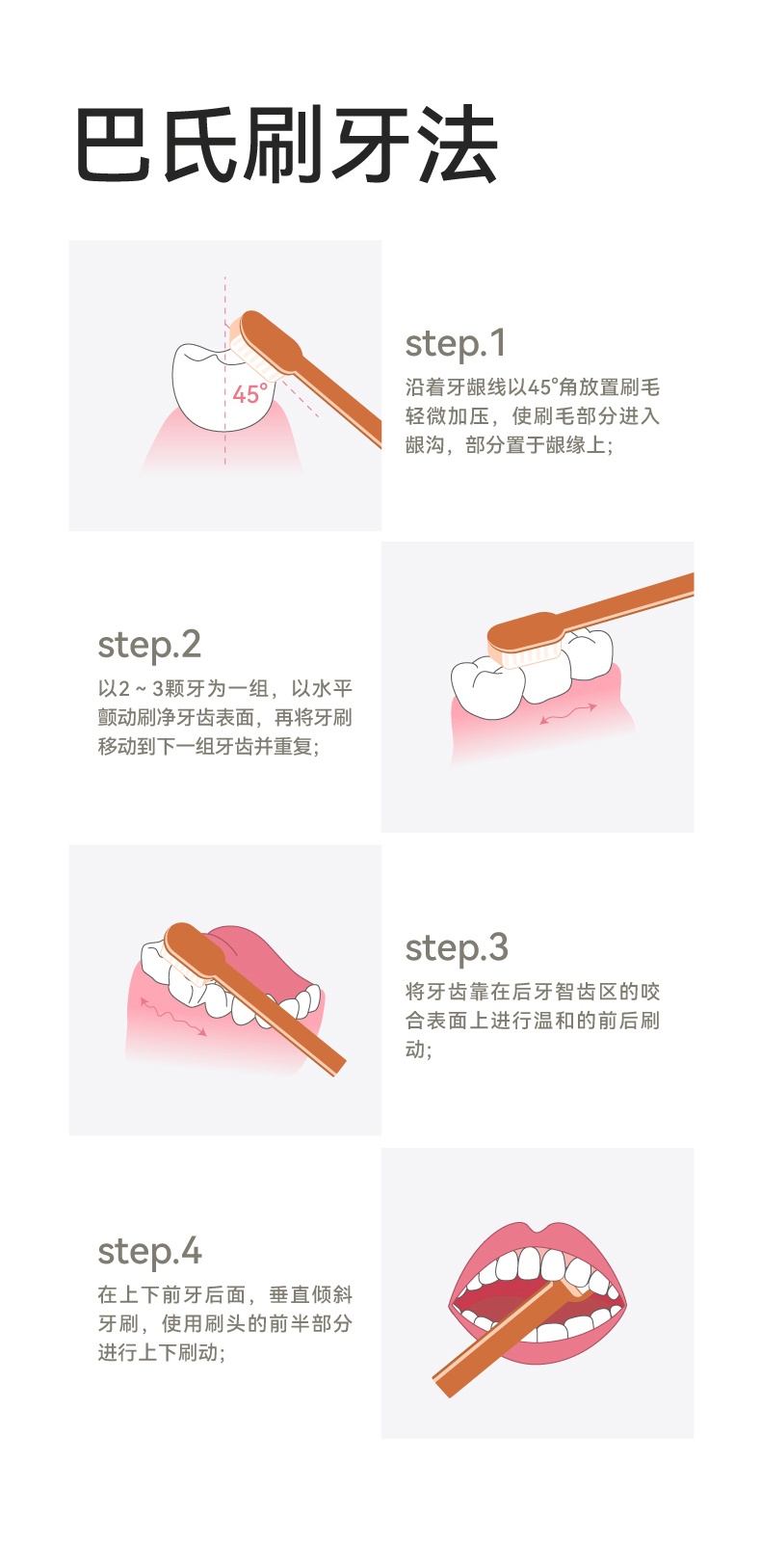 巴氏刷牙法

45°

step.1
沿着牙龈线以45°角放置刷毛轻微加压，使刷毛部分进入龈沟，部分置于龈缘上；

step.2
以2～3颗牙为一组，以水平颤动刷净牙齿表面，再将牙刷移动到下一组牙齿并重复；

step.3
将牙齿靠在后牙智齿区的咬合表面上进行温和的前后刷动；

step.4
在上下前牙后面，垂直倾斜牙刷，使用刷头的前半部分进行上下刷动；