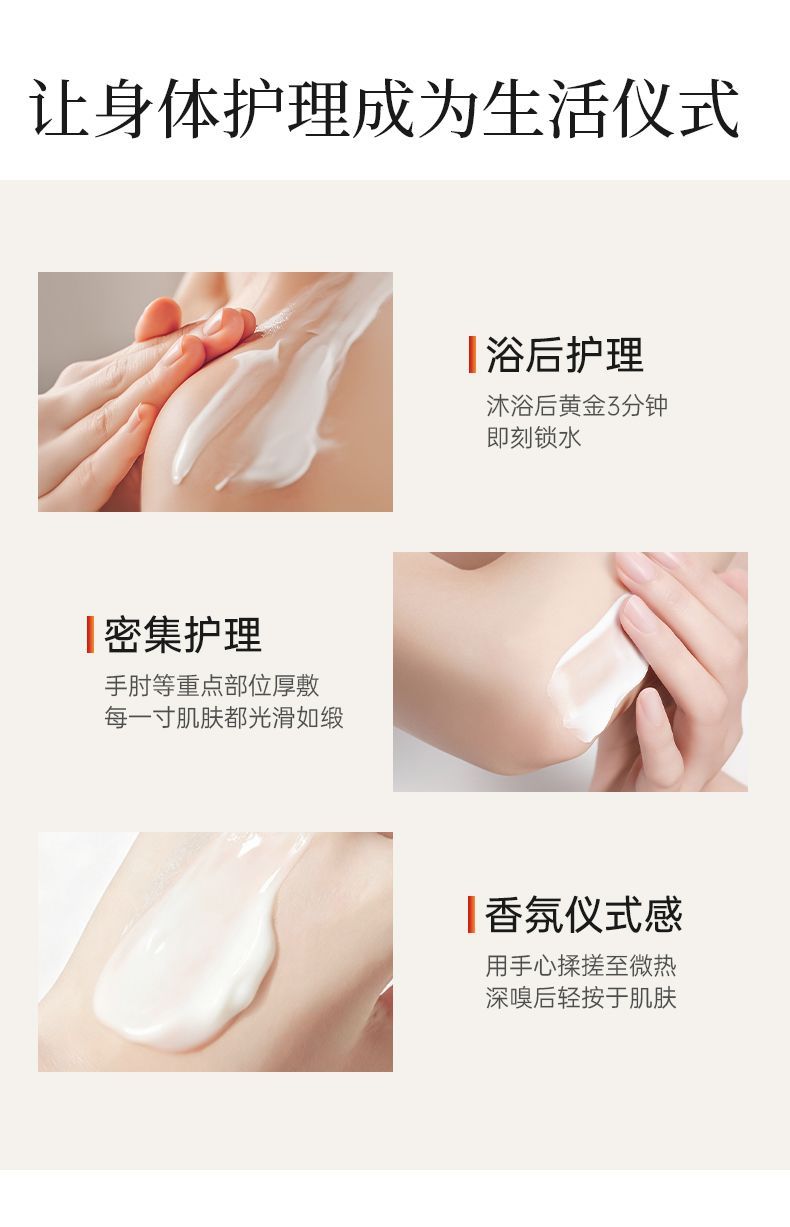 让身体护理成为生活仪式

浴后护理

沐浴后黄金3分钟
即刻锁水

密集护理

手肘等重点部位厚敷
每一寸肌肤都光滑如缎

香氛仪式感

用手心揉搓至微热
深嗅后轻按于肌肤