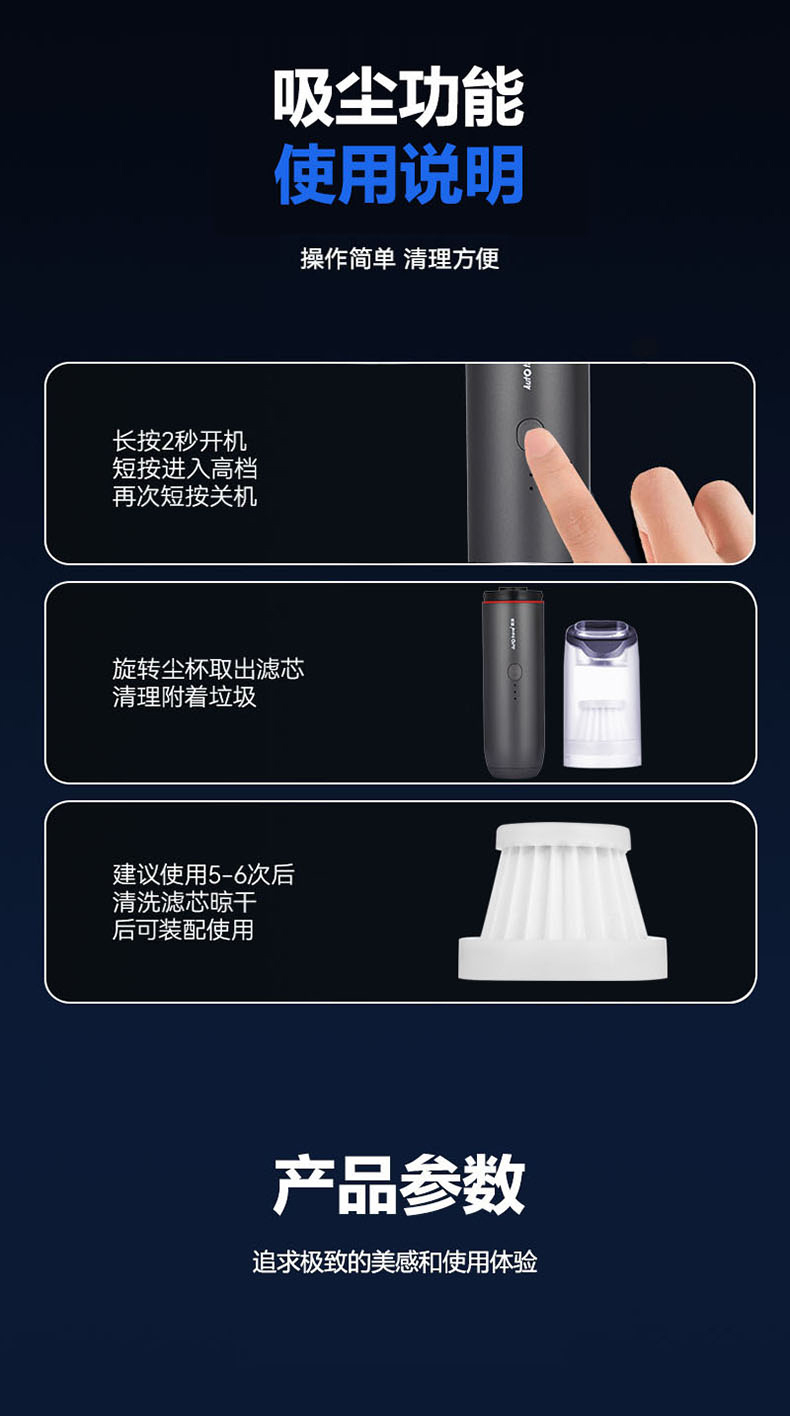 吸尘功能
使用说明

操作简单 清理方便

长按2秒开机
短按进入高档
再次短按关机

旋转尘杯取出滤芯
清理附着垃圾

建议使用5-6次后
清洗滤芯晾干
后可装配使用

产品参数

追求极致的美感和使用体验