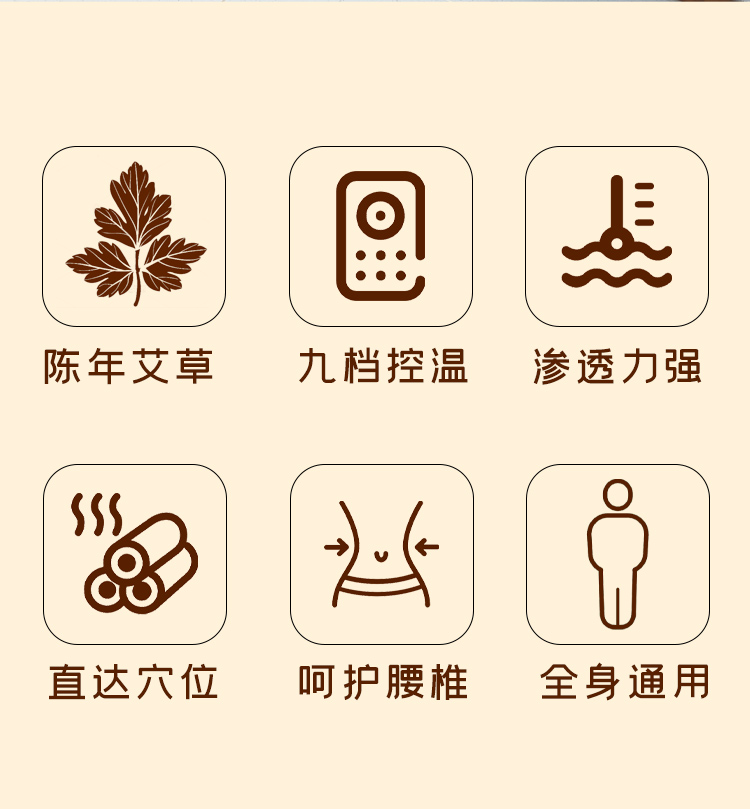 陈年艾草

九档控温

渗透力强

直达穴位

呵护腰椎

全身通用