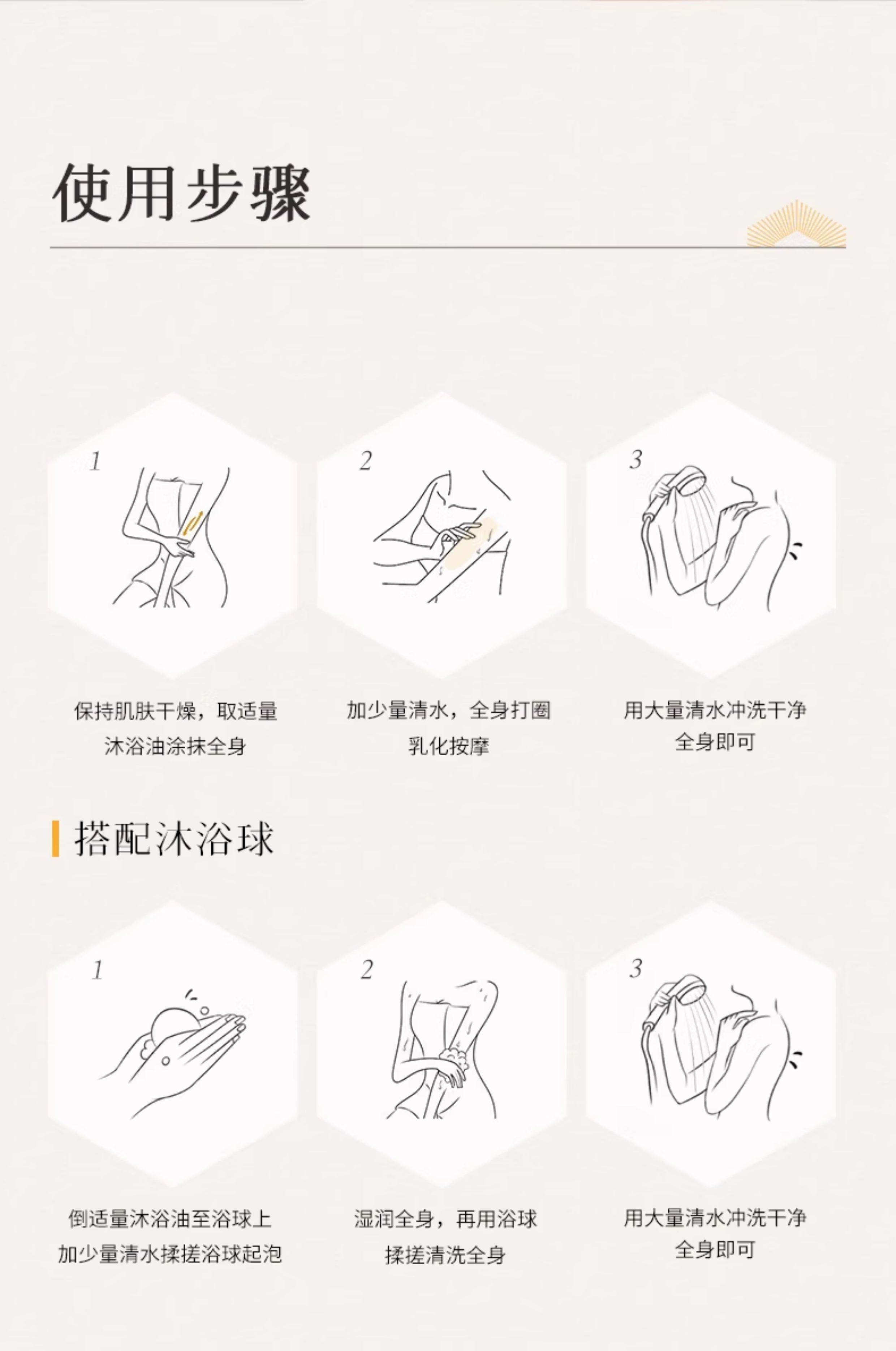 使用步骤

1

保持肌肤干燥，取适量沐浴油涂抹全身

2

加少量清水，全身打圈乳化按摩

3

用大量清水冲洗干净全身即可

搭配沐浴球

1

倒适量沐浴油至浴球上加少量清水揉搓浴球起泡

2

湿润全身，再用浴球揉搓清洗全身

3

用大量清水冲洗干净全身即可