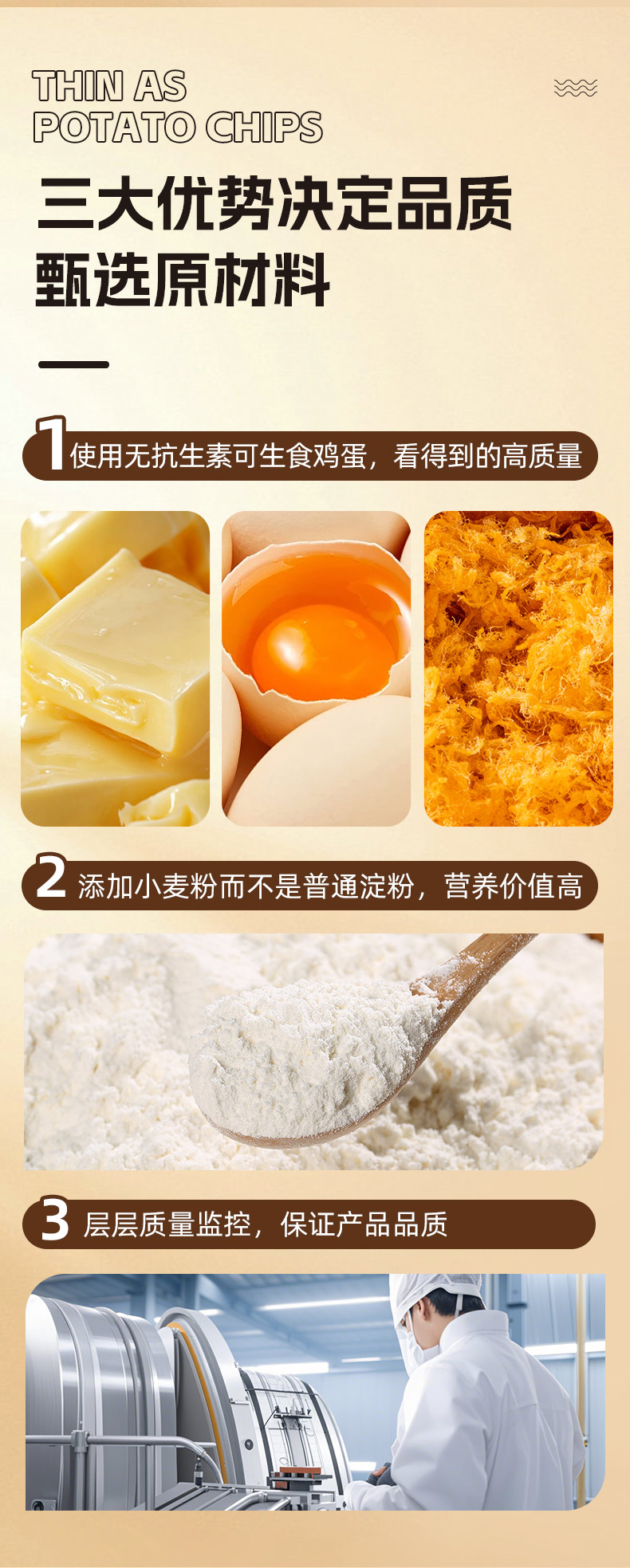 THIN AS
POTATO CHIPS

三大优势决定品质
甄选原材料

1 使用无抗生素可生食鸡蛋，看得到的高质量

2 添加小麦粉而不是普通淀粉，营养价值高

3 层层质量监控，保证产品品质