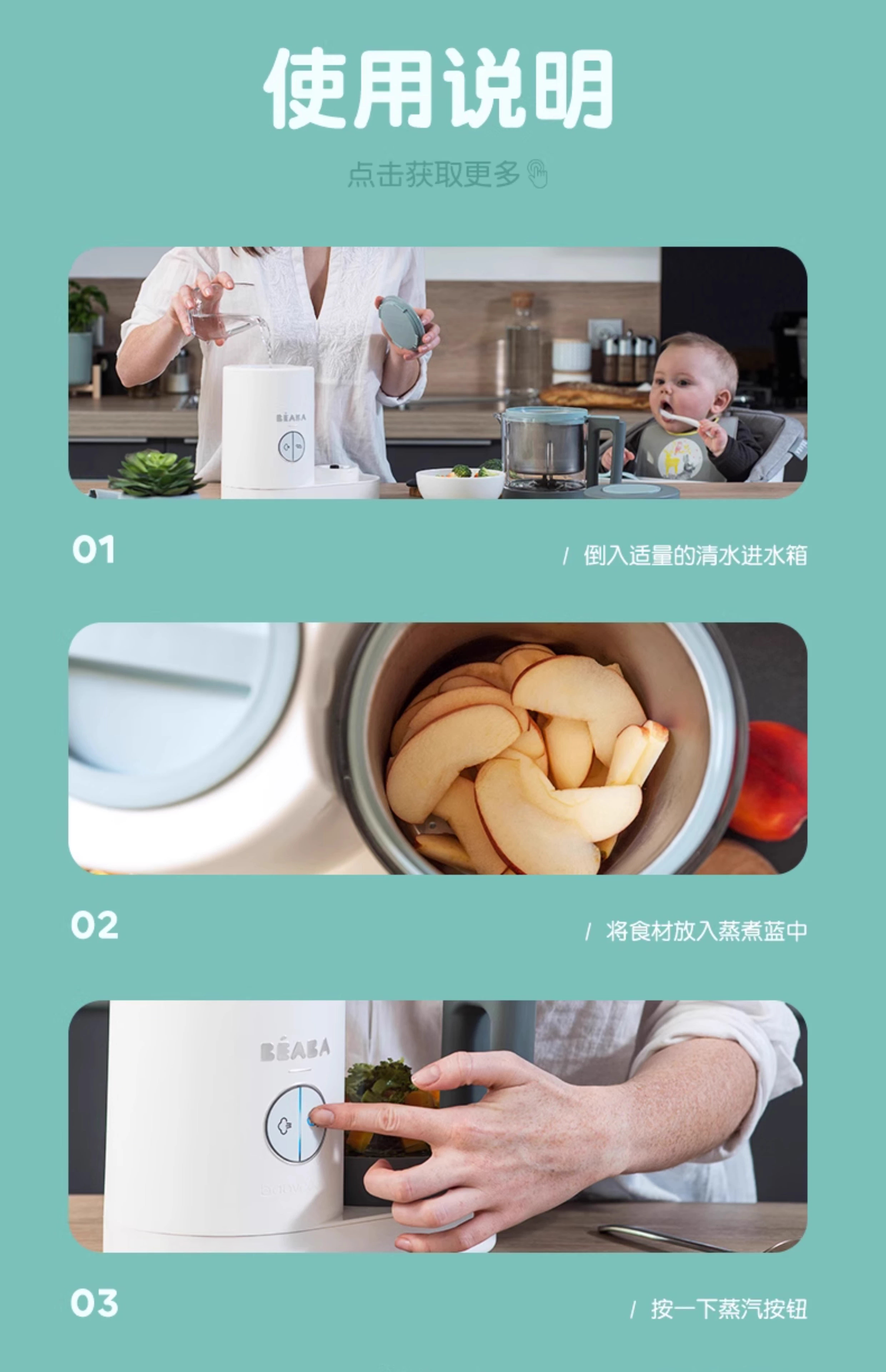 使用说明

点击获取更多

BÉABA

01

/ 倒入适量的清水进水箱

02

/ 将食材放入蒸煮蓝中

BÉABA

03

/ 按一下蒸汽按钮