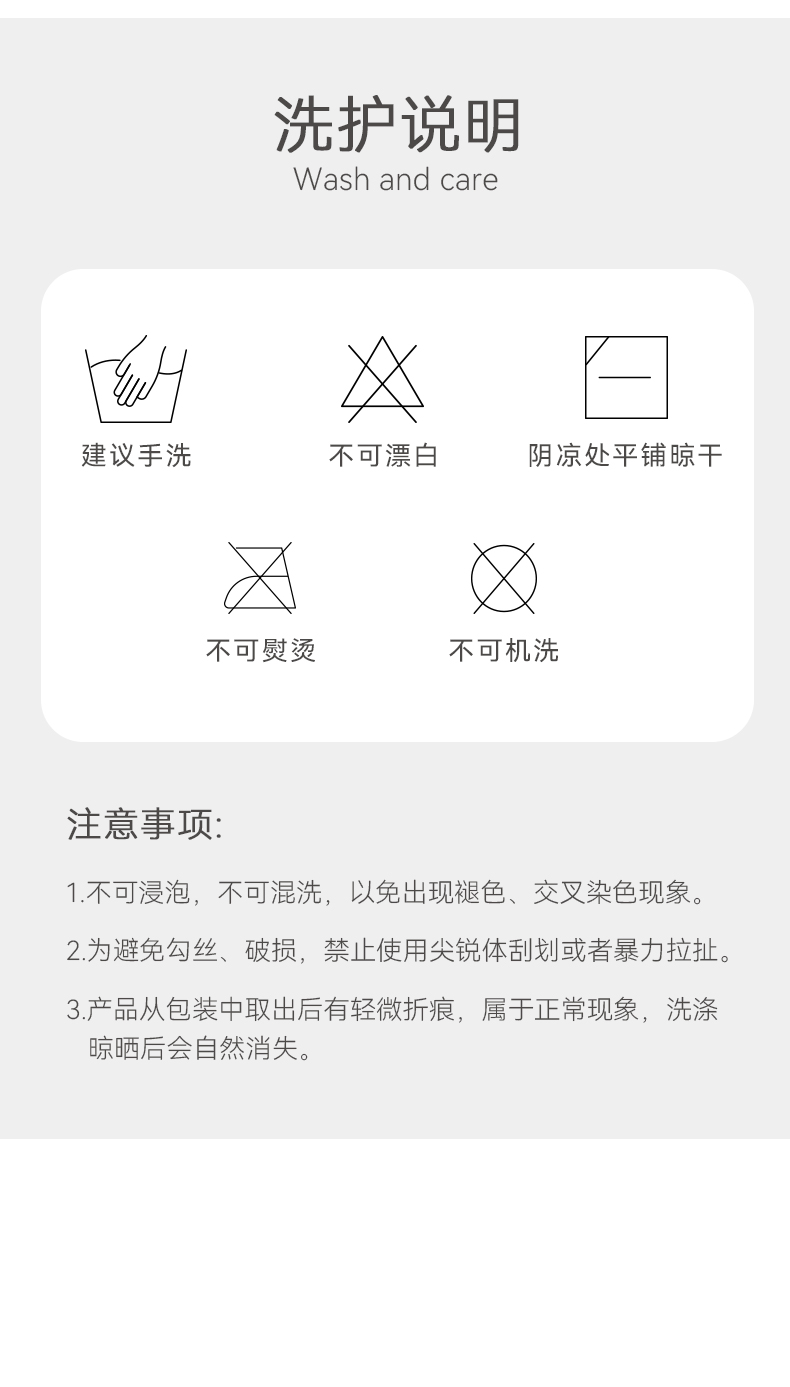 洗护说明
Wash and care

建议手洗

不可漂白

阴凉处平铺晾干

不可熨烫

不可机洗

注意事项:

1.不可浸泡，不可混洗，以免出现褪色、交叉染色现象。

2.为避免勾丝、破损，禁止使用尖锐体刮划或者暴力拉扯。

3.产品从包装中取出后有轻微折痕，属于正常现象，洗涤晾晒后会自然消失。