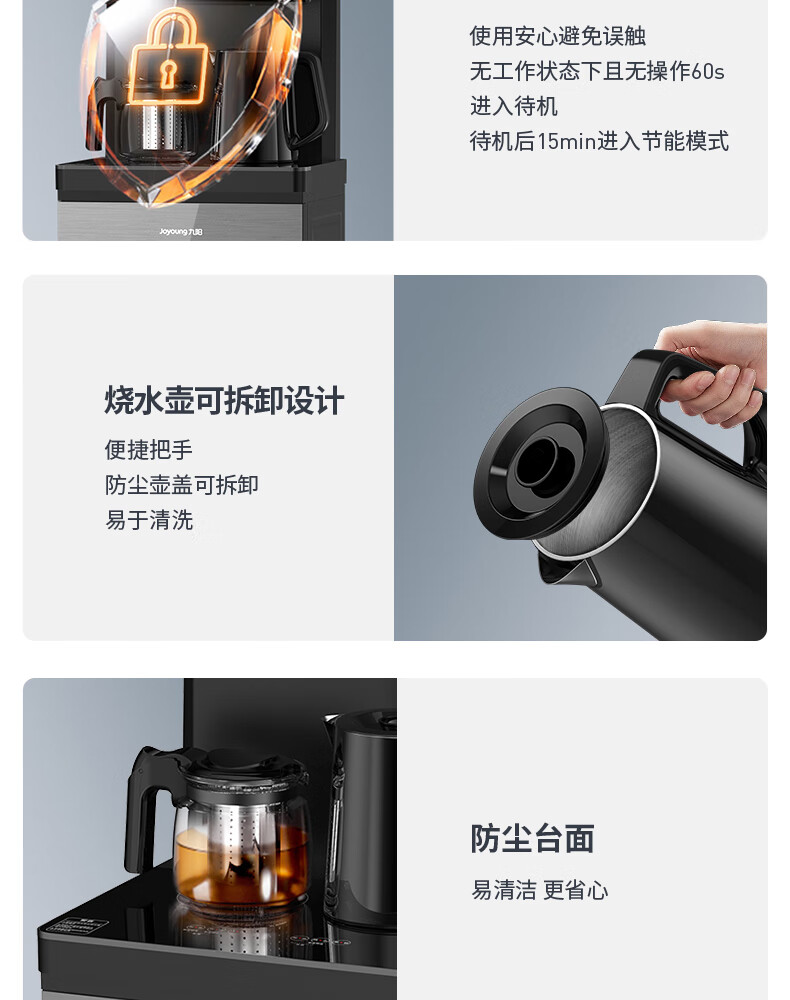 Joyoung 九阳

使用安心避免误触
无工作状态下且无操作60s
进入待机
待机后15min进入节能模式

烧水壶可拆卸设计
便捷把手
防尘壶盖可拆卸
易于清洗

防尘台面
易清洁 更省心