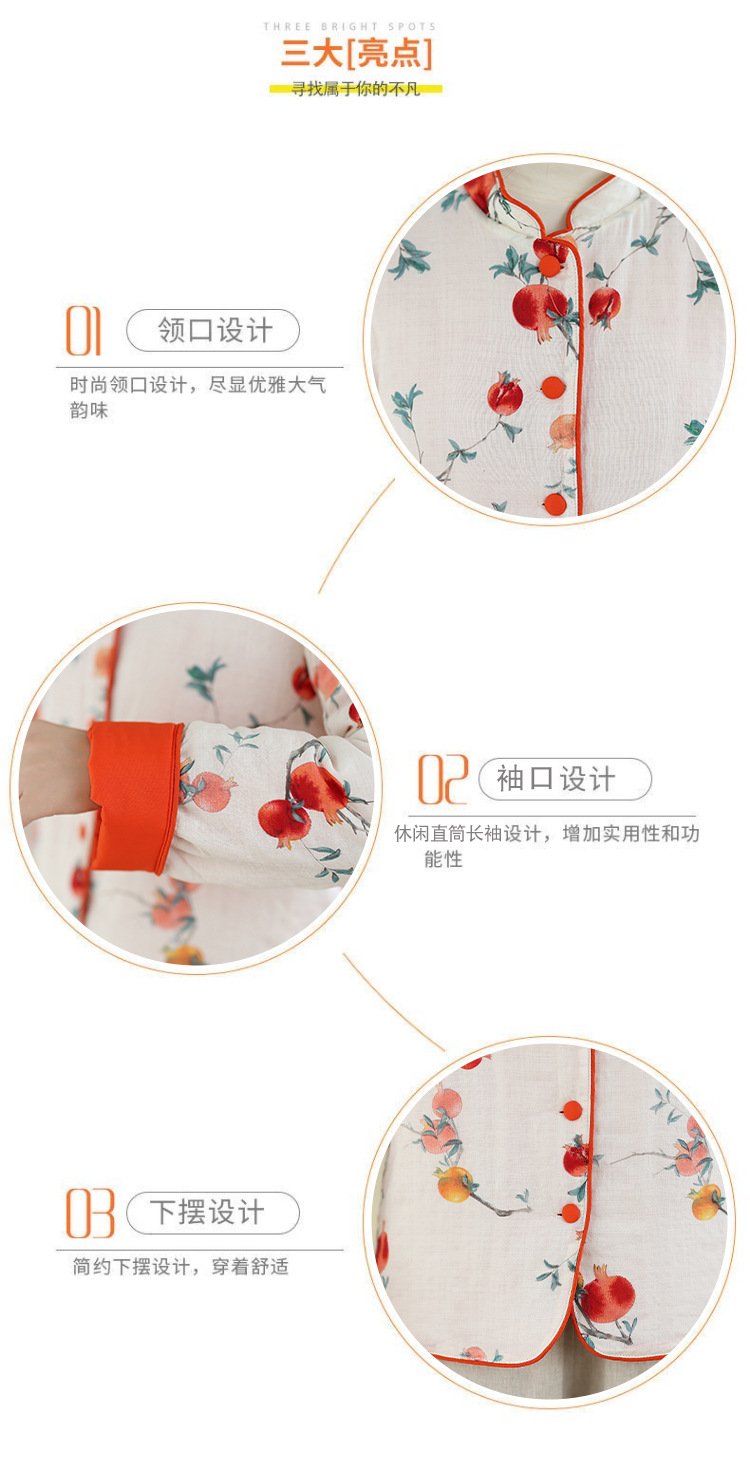 THREE BRIGHT SPOTS
三大[亮点]
寻找属于你的不凡

01 领口设计
时尚领口设计，尽显优雅大气韵味

02 袖口设计
休闲直筒长袖设计，增加实用性和功能性

03 下摆设计
简约下摆设计，穿着舒适