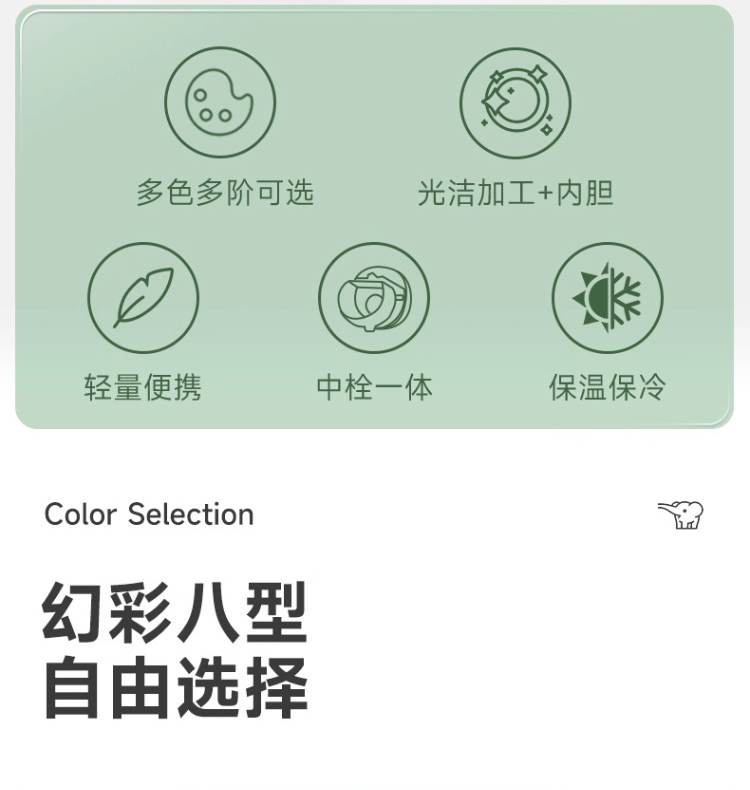 多色多阶可选

光洁加工+内胆

轻量便携

中栓一体

保温保冷

Color Selection

幻彩八型
自由选择