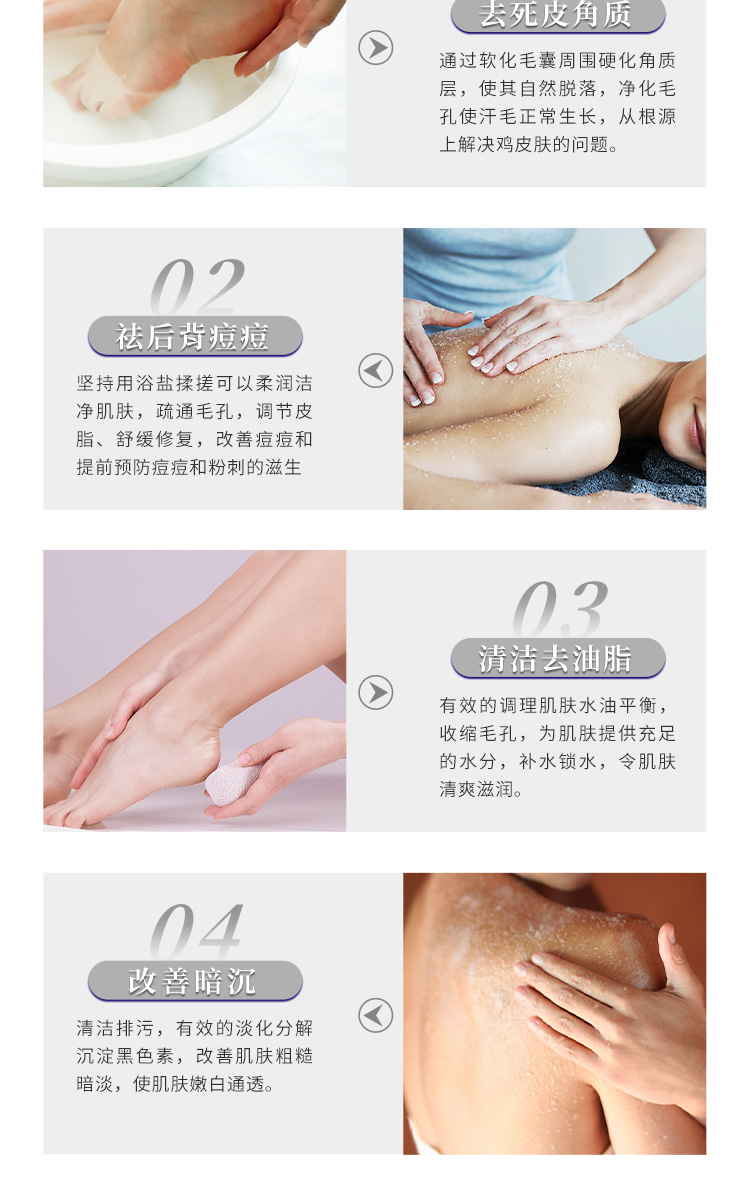 去死皮角质

通过软化毛囊周围硬化角质层，使其自然脱落，净化毛孔使汗毛正常生长，从根源上解决鸡皮肤的问题。

02

祛后背痘痘

坚持用浴盐揉搓可以柔润洁净肌肤，疏通毛孔，调节皮脂、舒缓修复，改善痘痘和提前预防痘痘和粉刺的滋生

03

清洁去油脂

有效的调理肌肤水油平衡，收缩毛孔，为肌肤提供充足的水分，补水锁水，令肌肤清爽滋润。

04

改善暗沉

清洁排污，有效的淡化分解沉淀黑色素，改善肌肤粗糙暗淡，使肌肤嫩白通透。