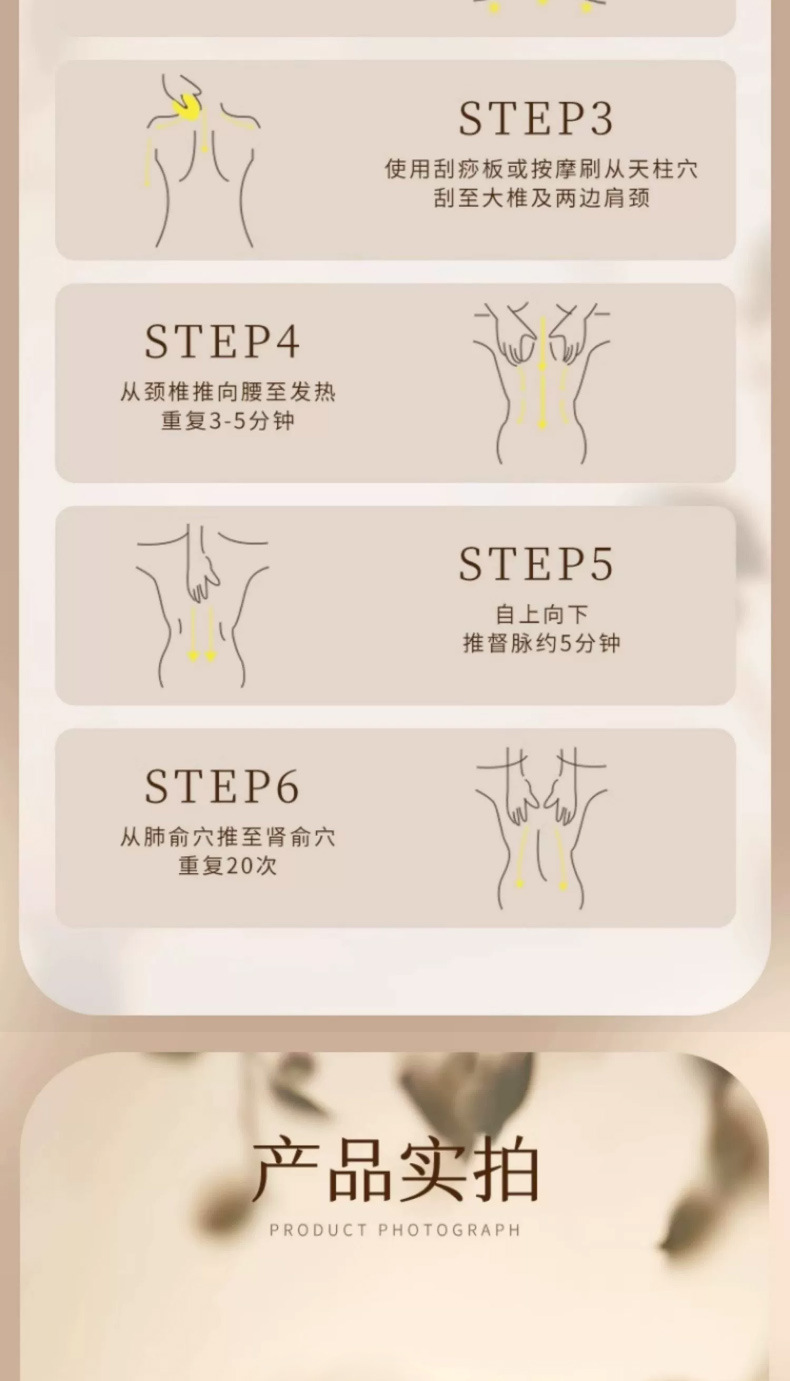 STEP3
使用刮痧板或按摩刷从天柱穴刮至大椎及两边肩颈

STEP4
从颈椎推向腰至发热
重复3-5分钟

STEP5
自上向下
推督脉约5分钟

STEP6
从肺俞穴推至肾俞穴
重复20次

产品实拍
PRODUCT PHOTOGRAPH