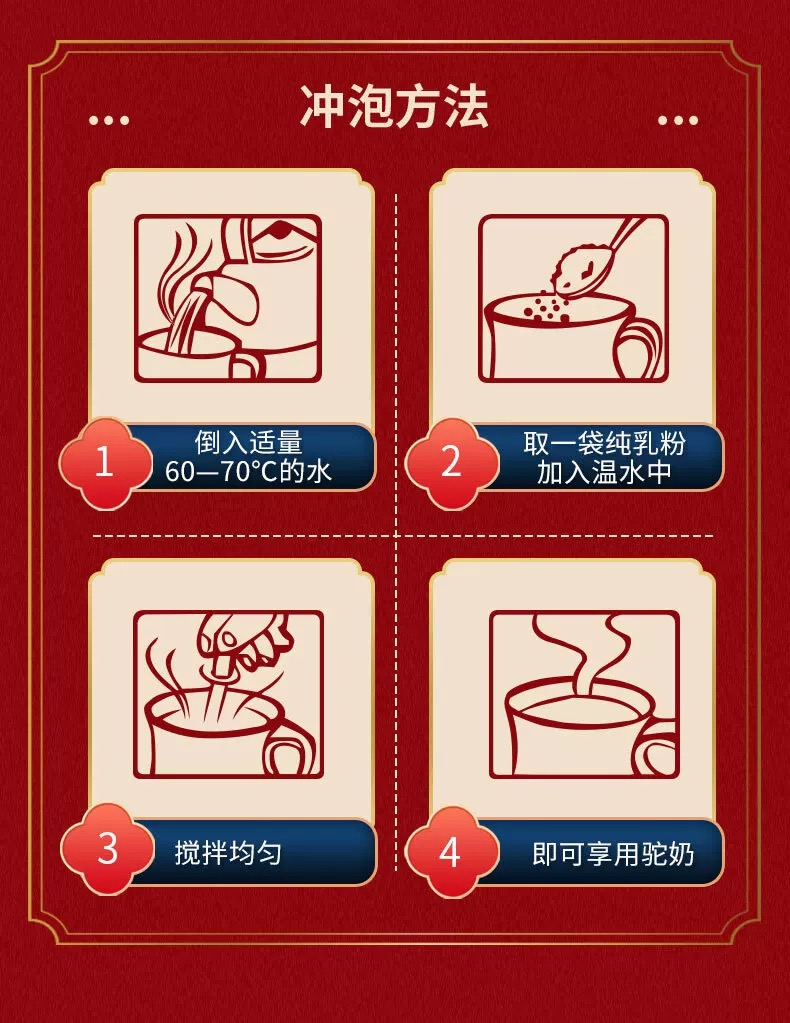 冲泡方法

1 倒入适量 60—70°C的水

2 取一袋纯乳粉 加入温水中

3 搅拌均匀

4 即可享用驼奶